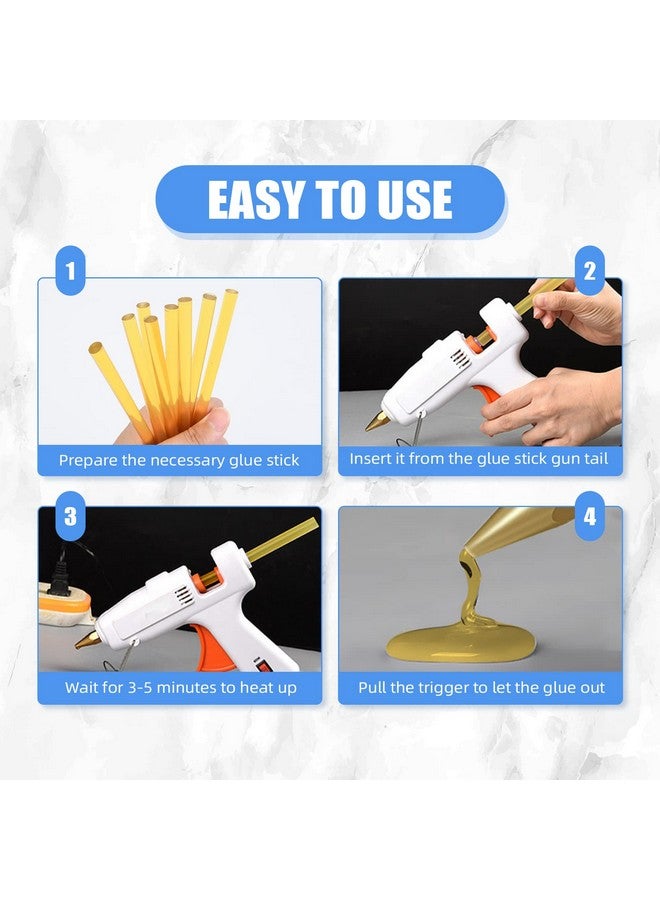 EASY TO USE

1

Prepare the necessary glue stick

2

Insert it from the glue stick gun tail

3

Wait for 3-5 minutes to heat up

4

Pull the trigger to let the glue out