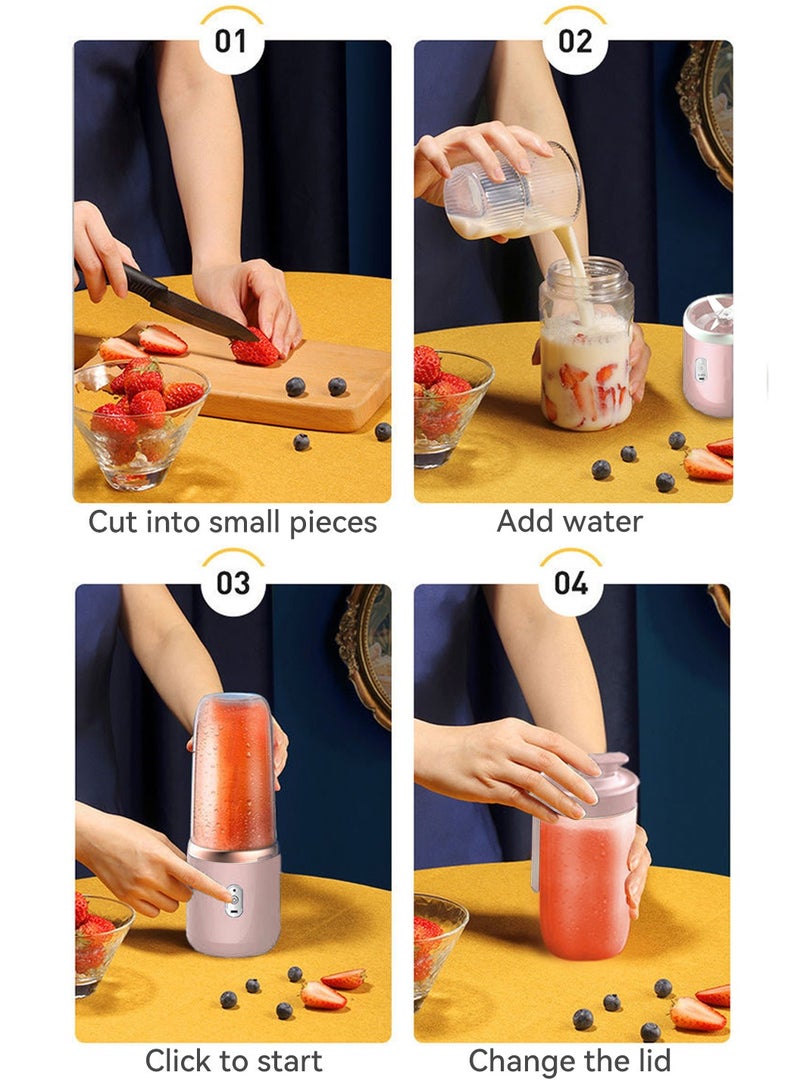 01

Cut into small pieces

02

Add water

03

Click to start

04

Change the lid