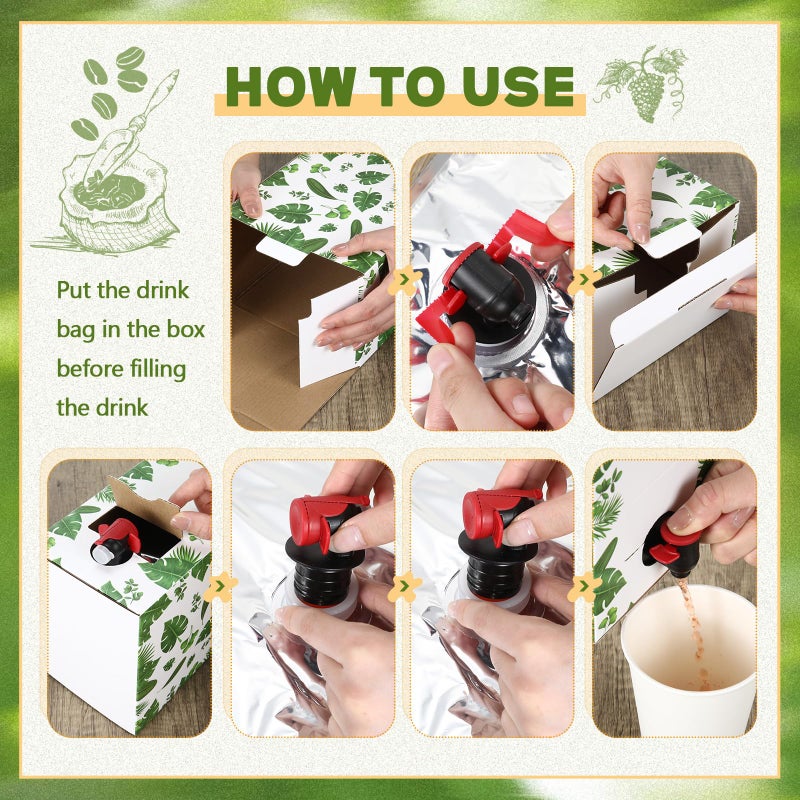 HOW TO USE

Put the drink bag in the box before filling the drink