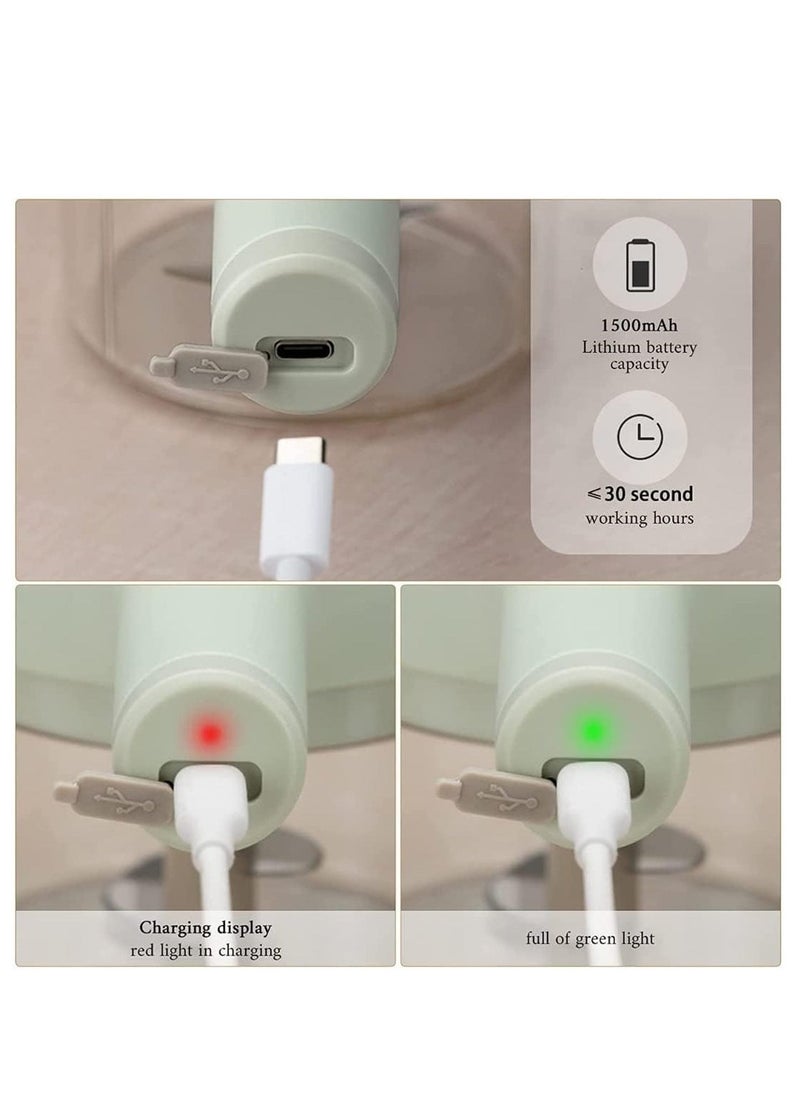 1500mAh
Lithium battery capacity

≤30 second
working hours

Charging display
red light in charging

full of green light