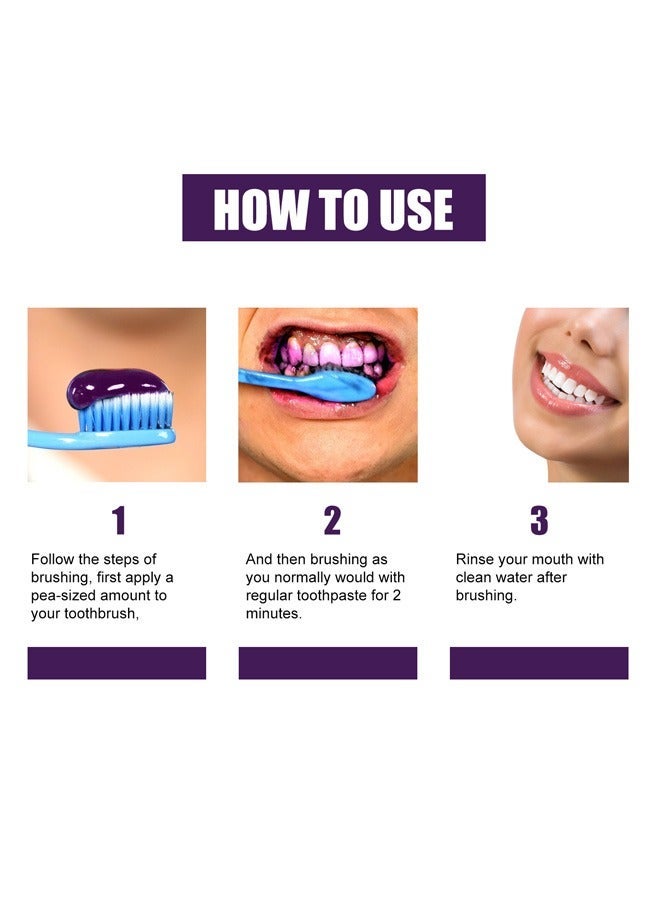 HOW TO USE

1

Follow the steps of brushing, first apply a pea-sized amount to your toothbrush,

2

And then brushing as you normally would with regular toothpaste for 2 minutes.

3

Rinse your mouth with clean water after brushing.