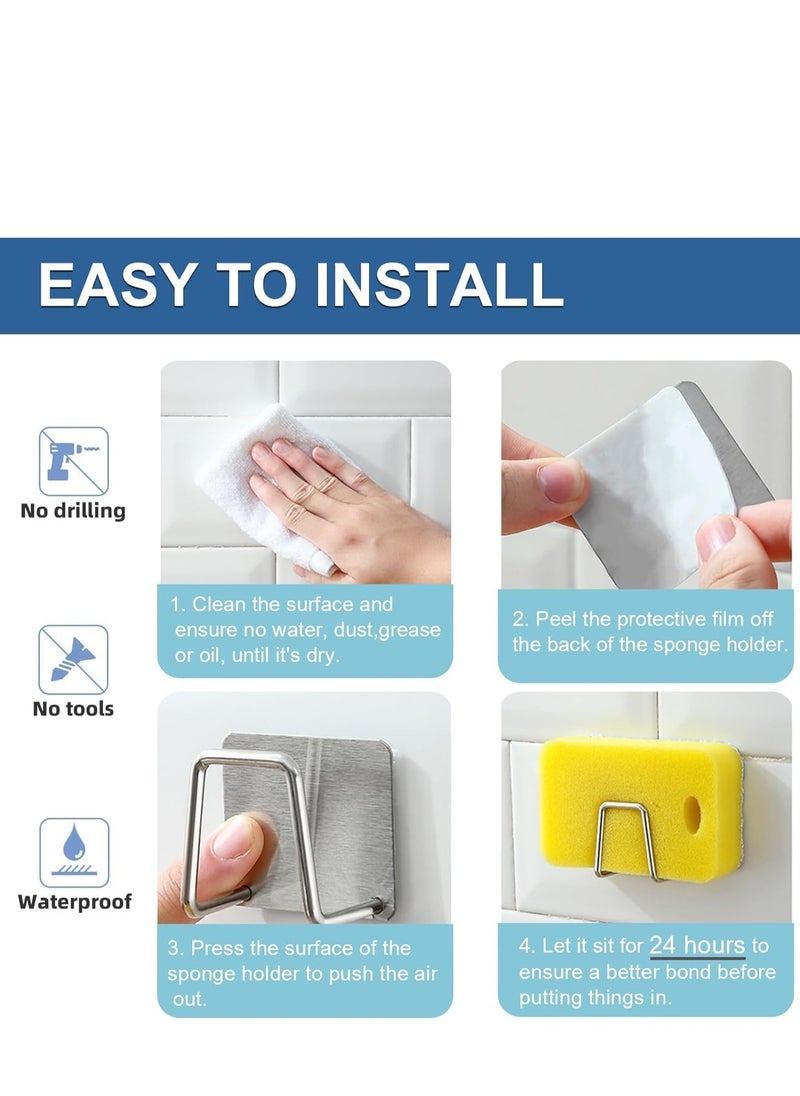 EASY TO INSTALL

No drilling

No tools

Waterproof

1. Clean the surface and ensure no water, dust,grease or oil, until it's dry.

2. Peel the protective film off the back of the sponge holder.

3. Press the surface of the sponge holder to push the air out.

4. Let it sit for 24 hours to ensure a better bond before putting things in.