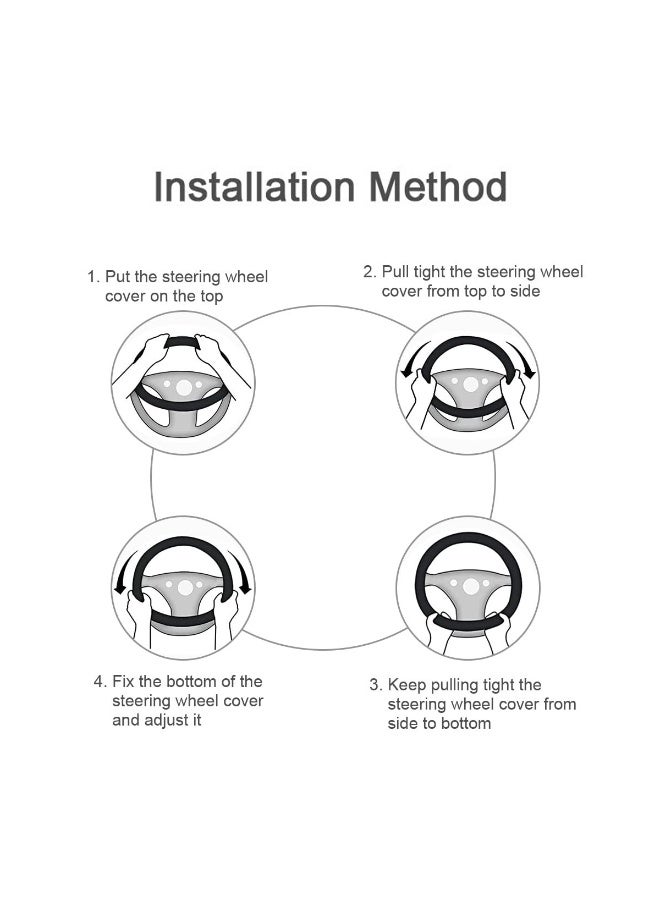 Installation Method

1. Put the steering wheel cover on the top

2. Pull tight the steering wheel cover from top to side

4. Fix the bottom of the steering wheel cover and adjust it

3. Keep pulling tight the steering wheel cover from side to bottom