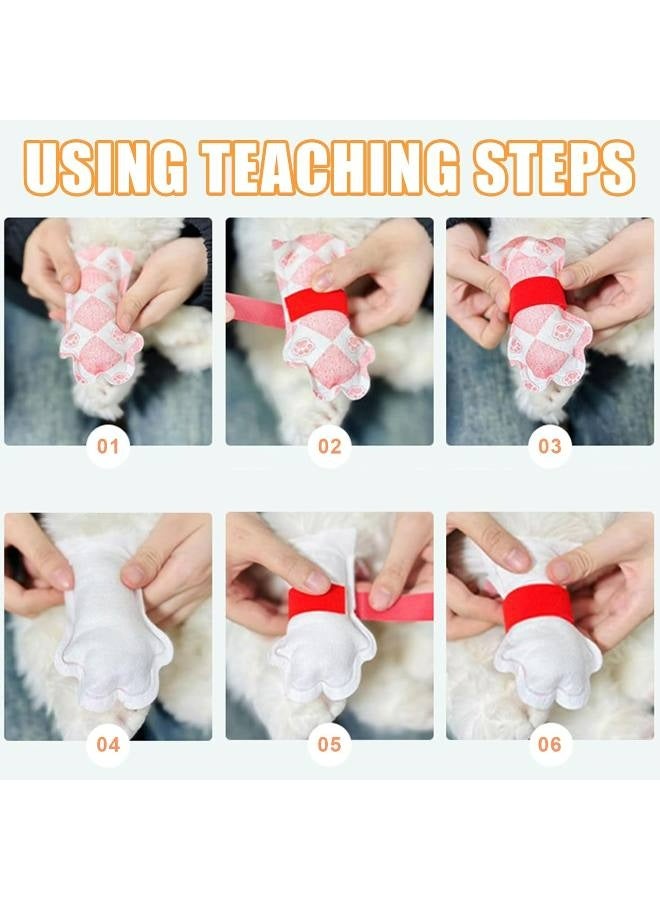 USING TEACHING STEPS

01

02

03

04

05

06