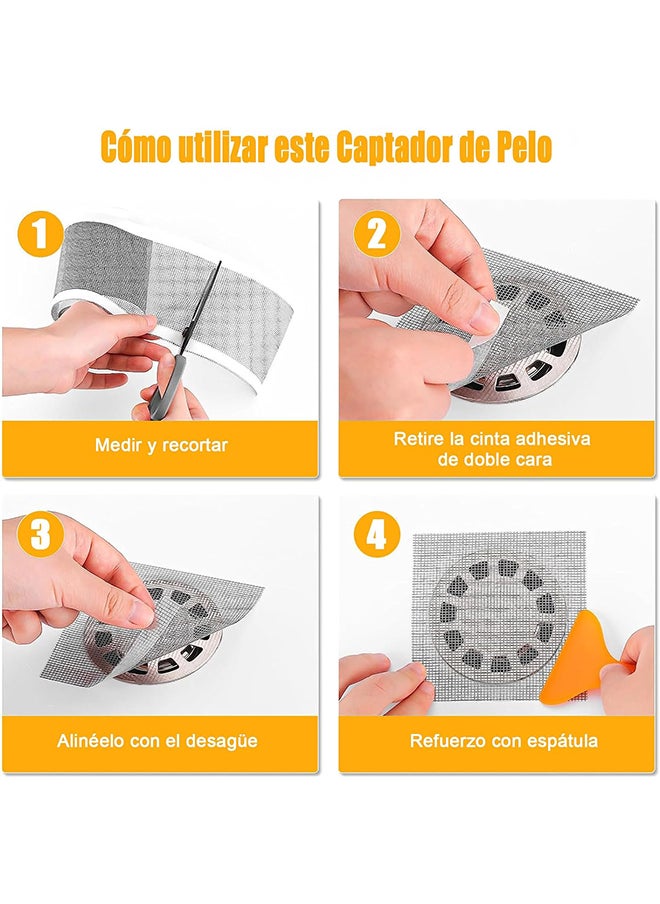 Cómo utilizar este Captador de Pelo

1

Medir y recortar

2

Retire la cinta adhesiva de doble cara

3

Alinéelo con el desagüe

4

Refuerzo con espátula