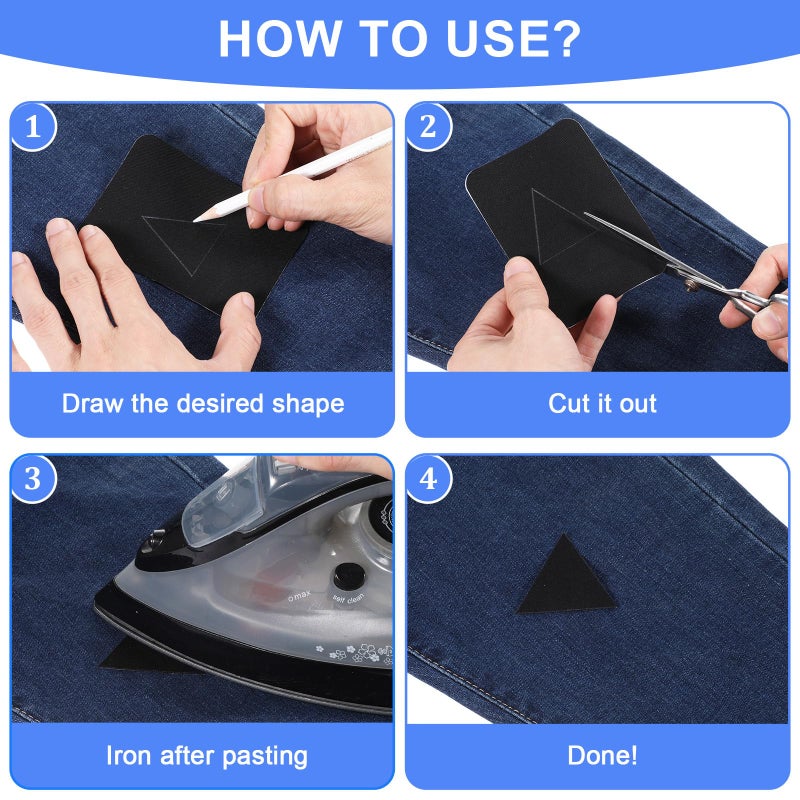 HOW TO USE?

1

Draw the desired shape

2

Cut it out

3

max

self clean

Iron after pasting

4

Done!