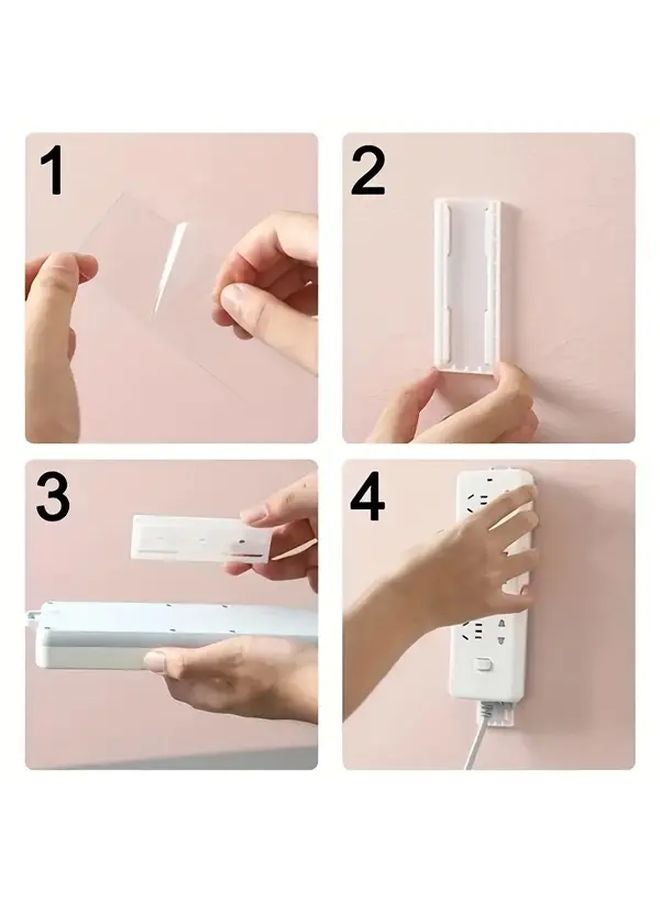 1

2

3

4