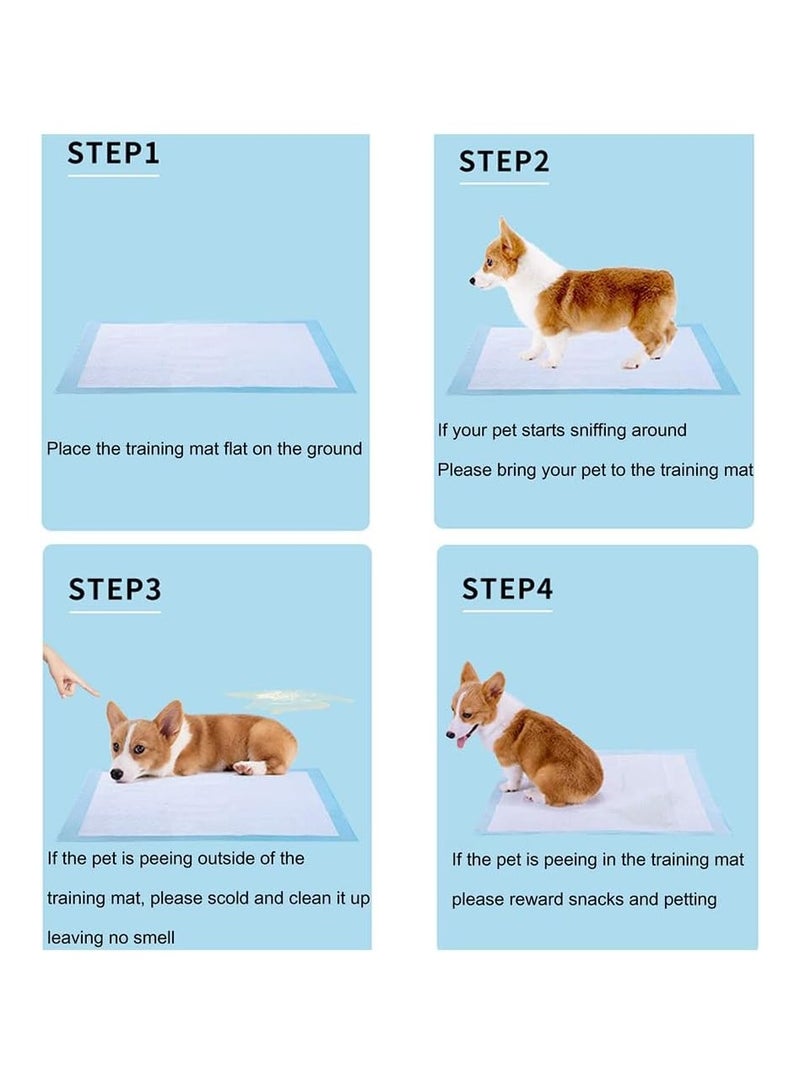 STEP1

Place the training mat flat on the ground

STEP2

If your pet starts sniffing around

Please bring your pet to the training mat

STEP3

If the pet is peeing outside of the training mat, please scold and clean it up leaving no smell

STEP4

If the pet is peeing in the training mat please reward snacks and petting