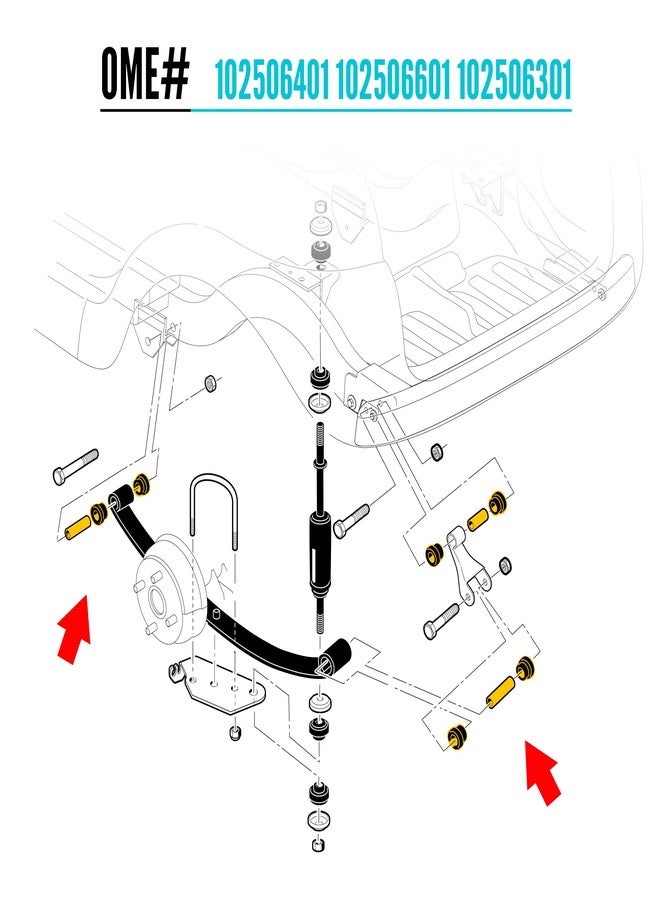 OME# 102506401 102506601 102506301