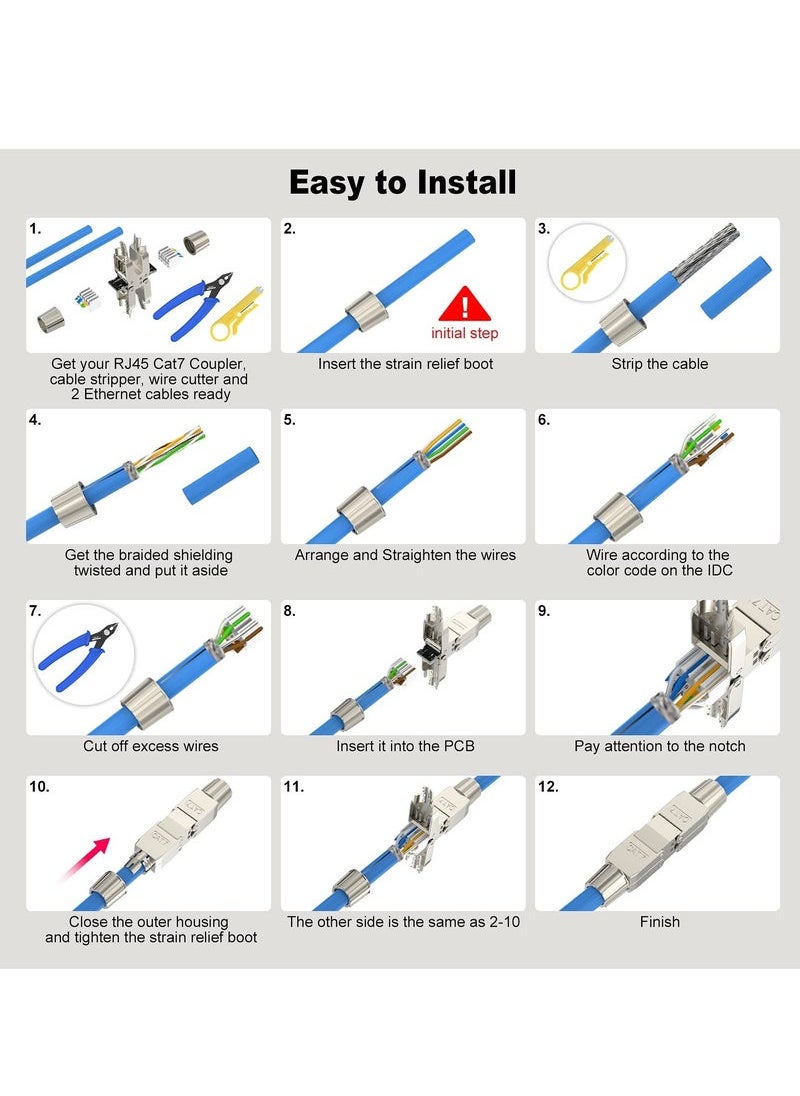 Easy to Install

1.
Get your RJ45 Cat7 Coupler, cable stripper, wire cutter and 2 Ethernet cables ready

2.
initial step
Insert the strain relief boot

3.
Strip the cable

4.
Get the braided shielding twisted and put it aside

5.
Arrange and Straighten the wires

6.
Wire according to the color code on the IDC

7.
Cut off excess wires

8.
Insert it into the PCB

9.
CAT7
Pay attention to the notch

10.
CAT7
Close the outer housing and tighten the strain relief boot

11.
CAT7
The other side is the same as 2-10

12.
CAT7
Finish