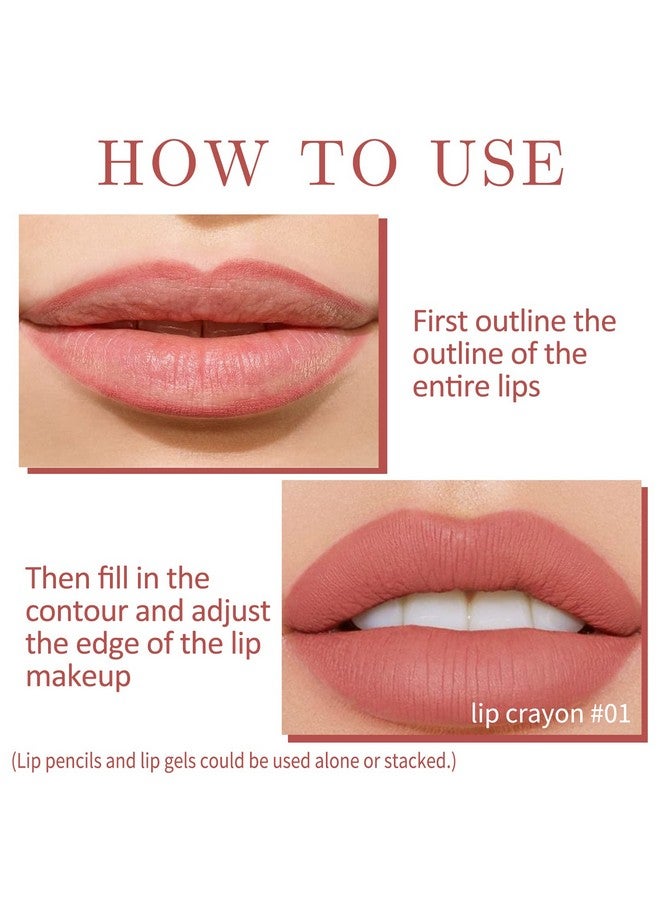 HOW TO USE

First outline the outline of the entire lips

Then fill in the contour and adjust the edge of the lip makeup

lip crayon #01

(Lip pencils and lip gels could be used alone or stacked.)