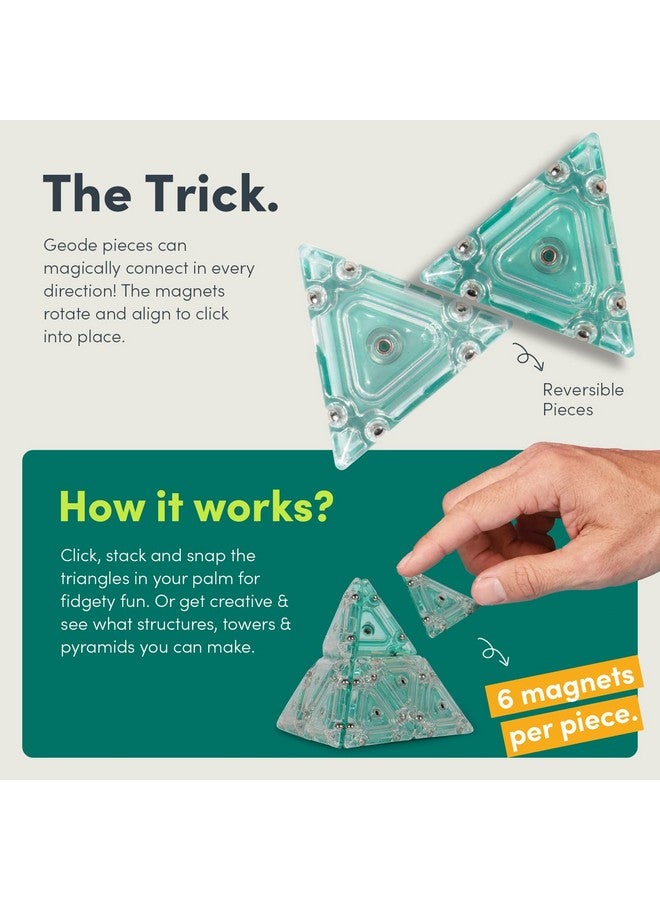 The Trick.

Geode pieces can magically connect in every direction! The magnets rotate and align to click into place.

Reversible Pieces

How it works?

Click, stack and snap the triangles in your palm for fidgety fun. Or get creative & see what structures, towers & pyramids you can make.

6 magnets per piece.