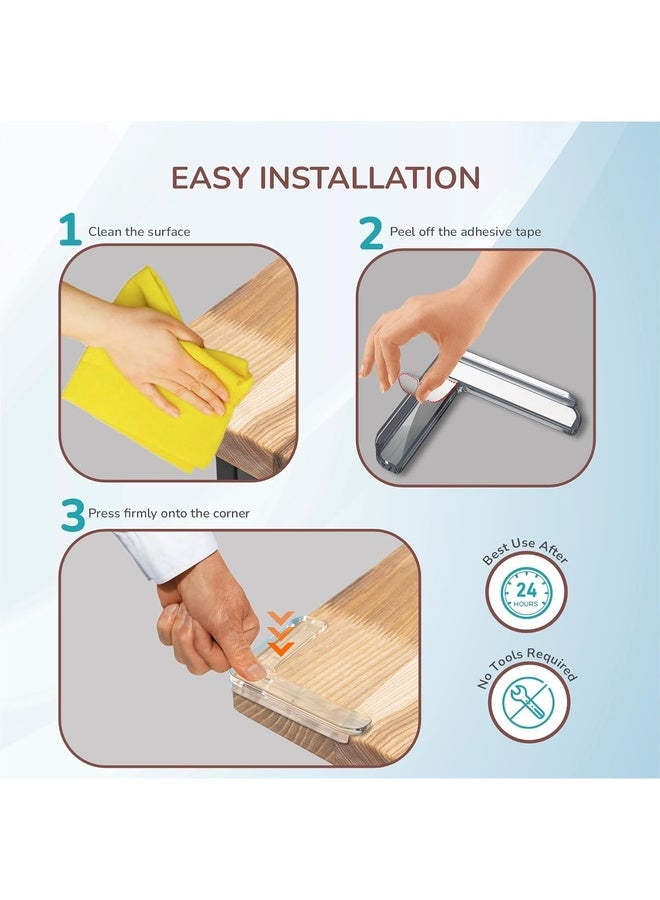 EASY INSTALLATION

1 Clean the surface

2 Peel off the adhesive tape

3 Press firmly onto the corner

Best Use After

24 HOURS

No Tools Required