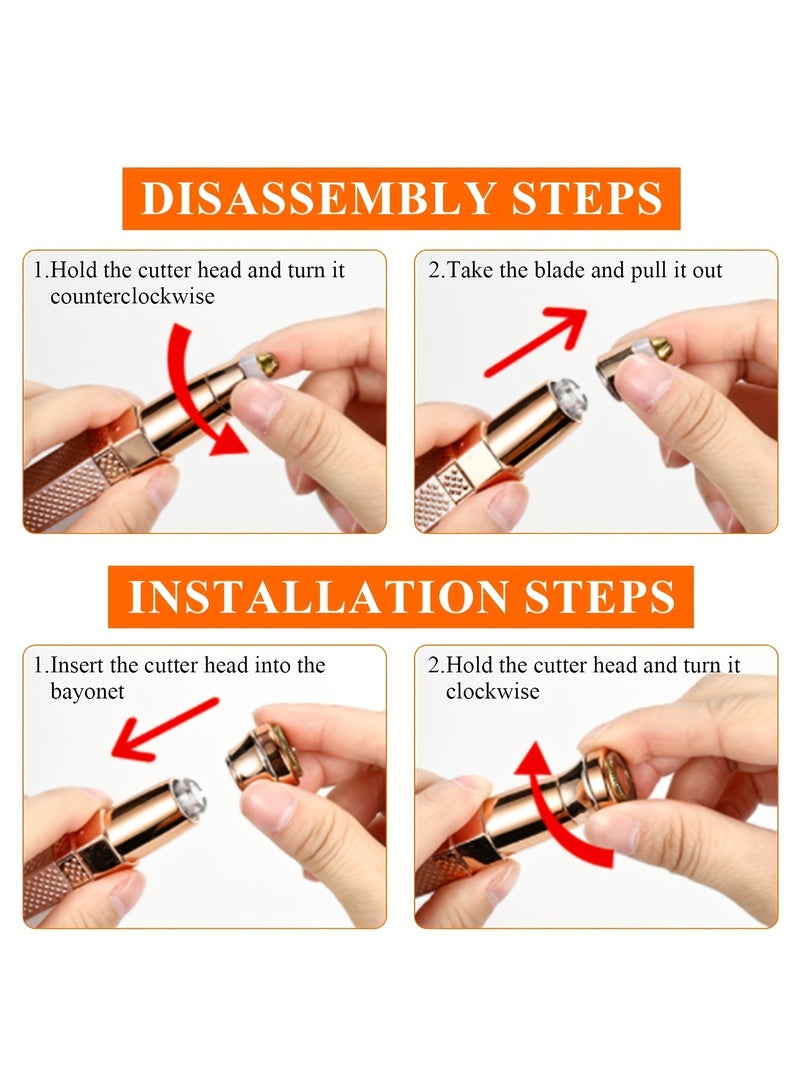 DISASSEMBLY STEPS

1.Hold the cutter head and turn it counterclockwise

2.Take the blade and pull it out

INSTALLATION STEPS

1.Insert the cutter head into the bayonet

2.Hold the cutter head and turn it clockwise