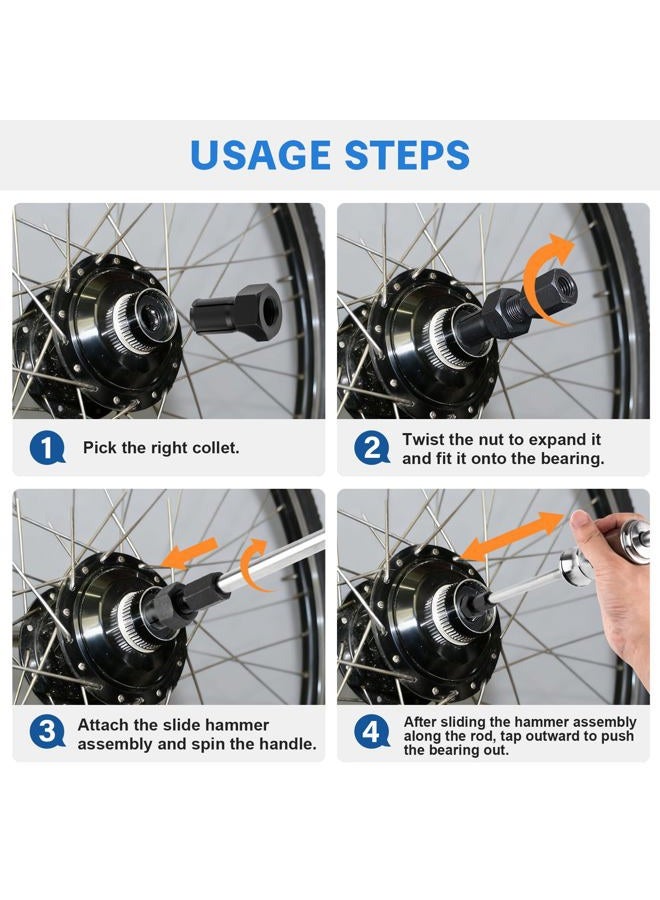 USAGE STEPS

1 Pick the right collet.

2 Twist the nut to expand it and fit it onto the bearing.

3 Attach the slide hammer assembly and spin the handle.

4 After sliding the hammer assembly along the rod, tap outward to push the bearing out.