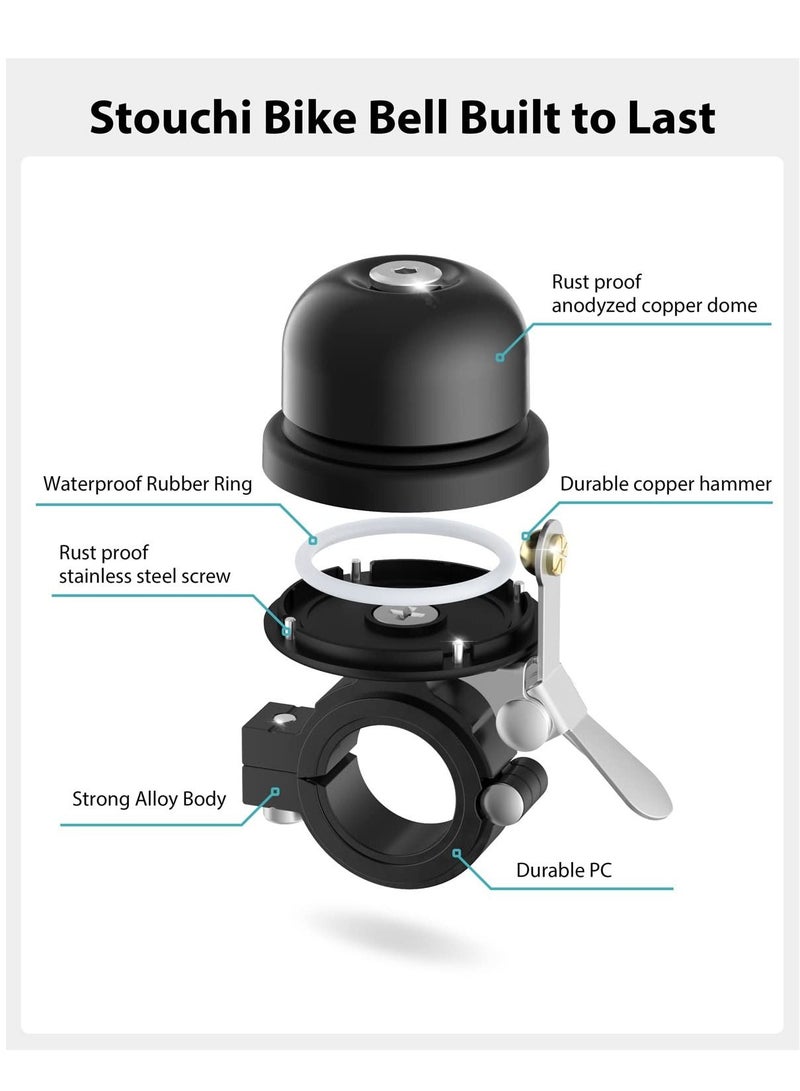 Stouchi Bike Bell Built to Last

Rust proof anodyzed copper dome

Waterproof Rubber Ring

Durable copper hammer

Rust proof stainless steel screw

Strong Alloy Body

Durable PC