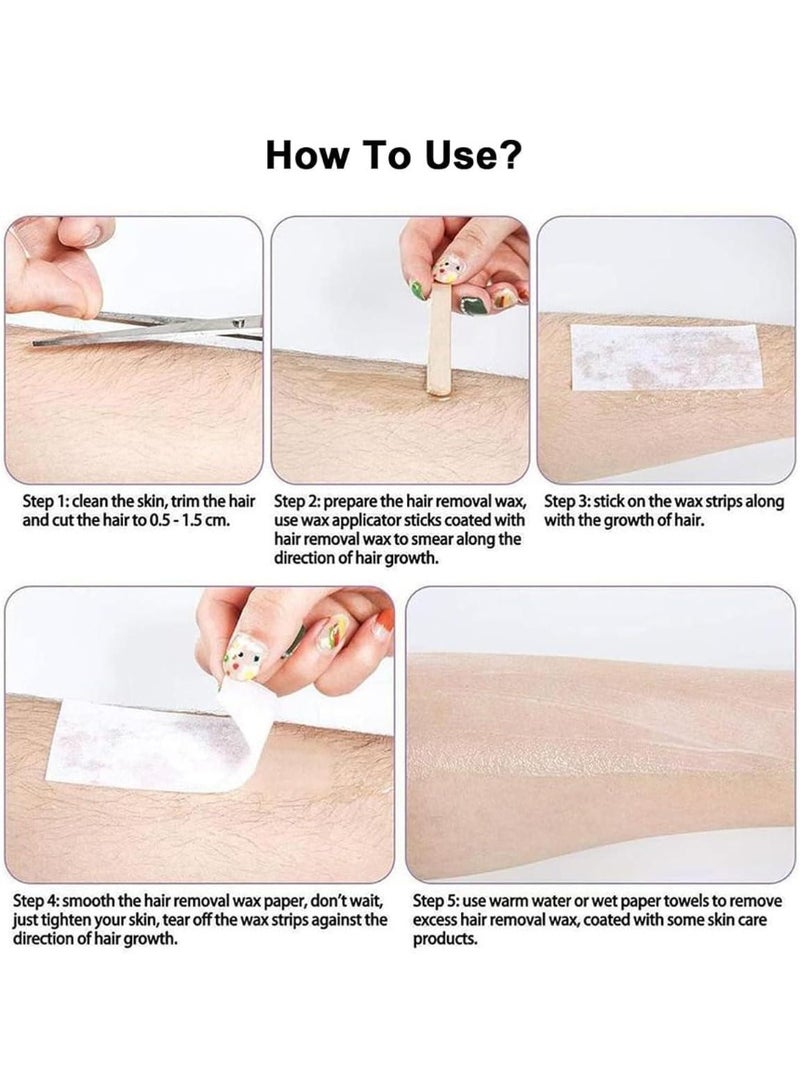 How To Use?

Step 1: clean the skin, trim the hair and cut the hair to 0.5 - 1.5 cm.

Step 2: prepare the hair removal wax, use wax applicator sticks coated with hair removal wax to smear along the direction of hair growth.

Step 3: stick on the wax strips along with the growth of hair.

Step 4: smooth the hair removal wax paper, don't wait, just tighten your skin, tear off the wax strips against the direction of hair growth.

Step 5: use warm water or wet paper towels to remove excess hair removal wax, coated with some skin care products.