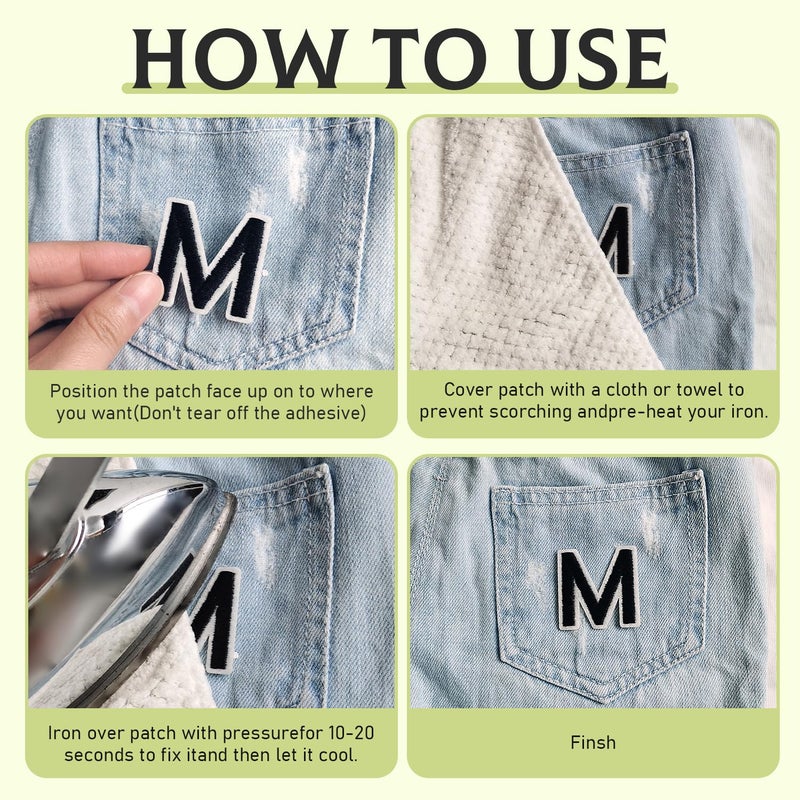 HOW TO USE

M

Position the patch face up on to where you want(Don't tear off the adhesive)

M

Cover patch with a cloth or towel to prevent scorching andpre-heat your iron.

M

Iron over patch with pressurefor 10-20 seconds to fix itand then let it cool.

M

Finsh