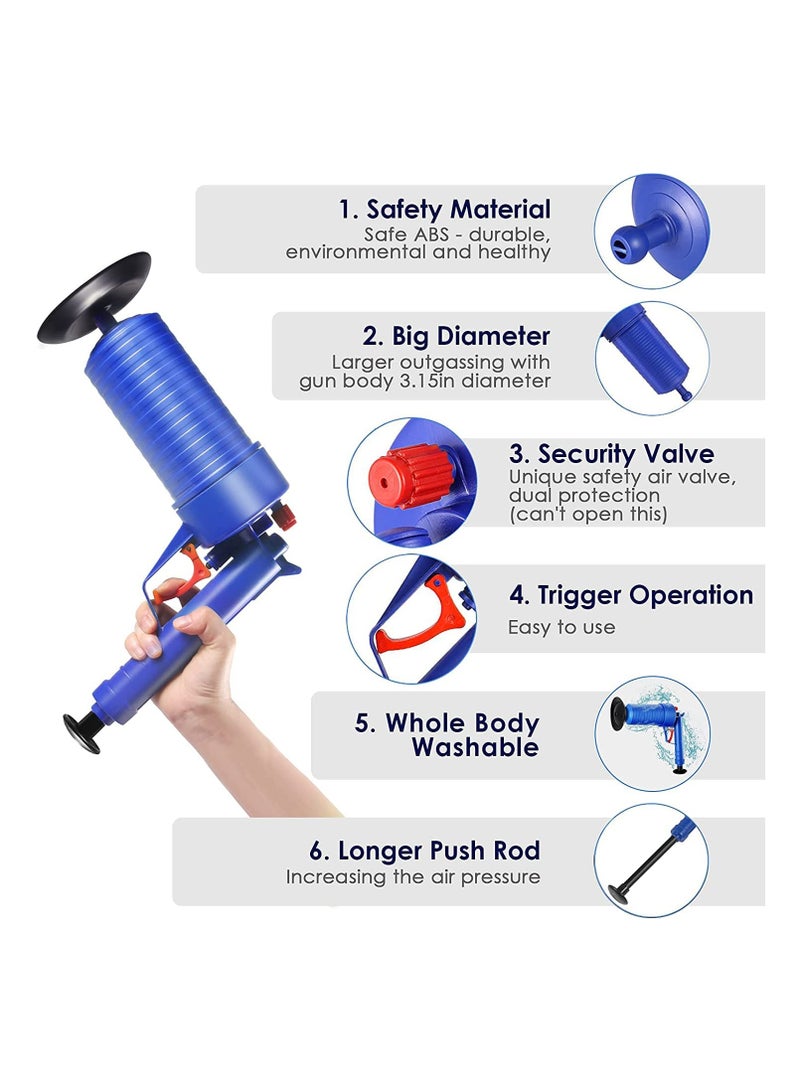 1. Safety Material
Safe ABS - durable, environmental and healthy

2. Big Diameter
Larger outgassing with gun body 3.15in diameter

3. Security Valve
Unique safety air valve, dual protection (can't open this)

4. Trigger Operation
Easy to use

5. Whole Body Washable

6. Longer Push Rod
Increasing the air pressure