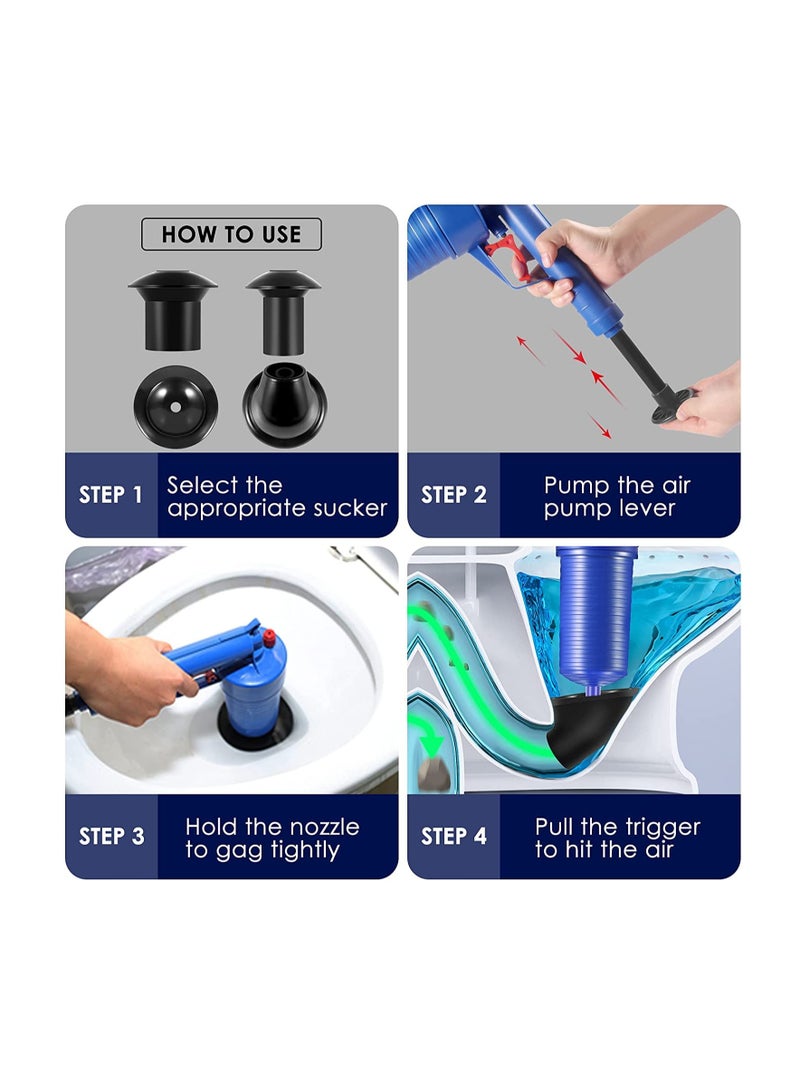 HOW TO USE

STEP 1 Select the appropriate sucker

STEP 2 Pump the air pump lever

STEP 3 Hold the nozzle to gag tightly

STEP 4 Pull the trigger to hit the air