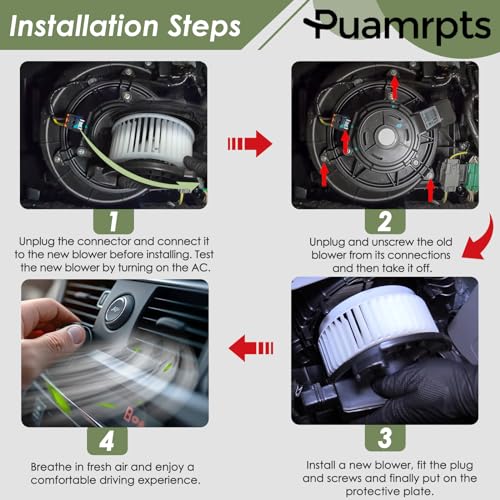 Installation Steps

Puamrpts

1

Unplug the connector and connect it to the new blower before installing. Test the new blower by turning on the AC.

2

Unplug and unscrew the old blower from its connections and then take it off.

3

Install a new blower, fit the plug and screws and finally put on the protective plate.

4

Breathe in fresh air and enjoy a comfortable driving experience.