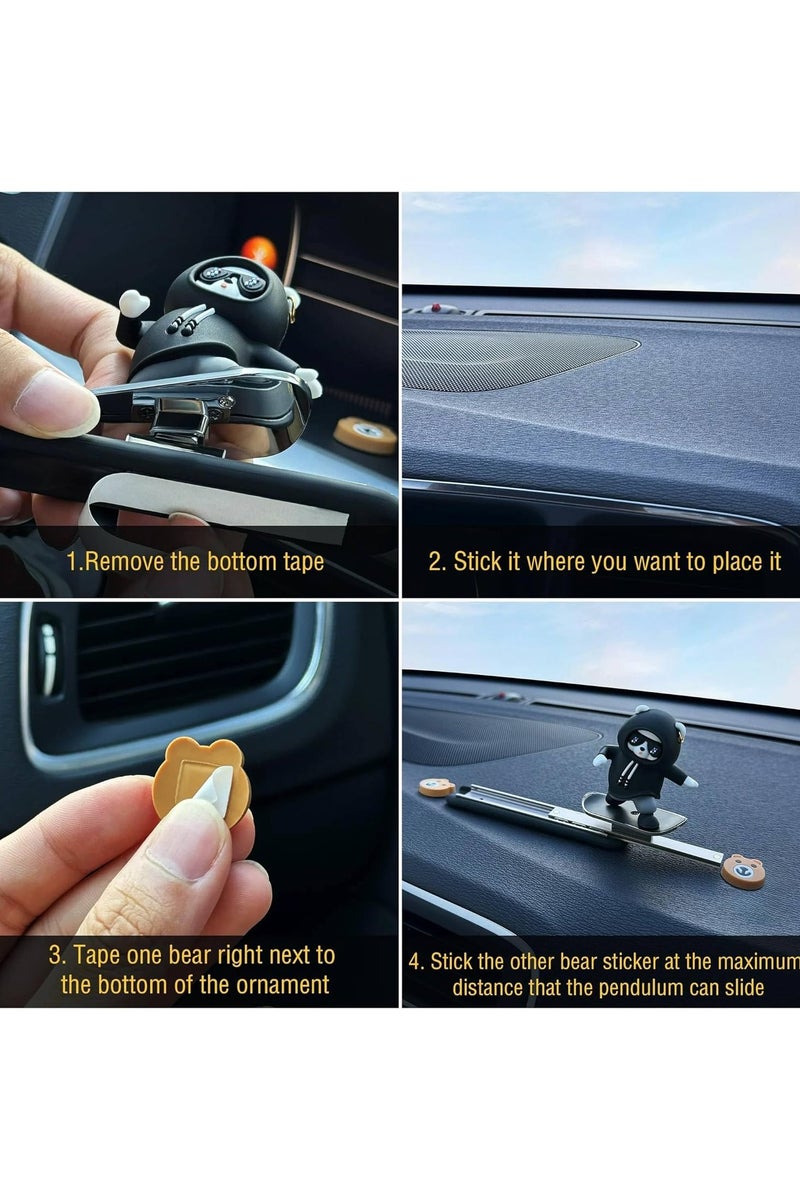 1.Remove the bottom tape

2. Stick it where you want to place it

3. Tape one bear right next to the bottom of the ornament

4. Stick the other bear sticker at the maximum distance that the pendulum can slide