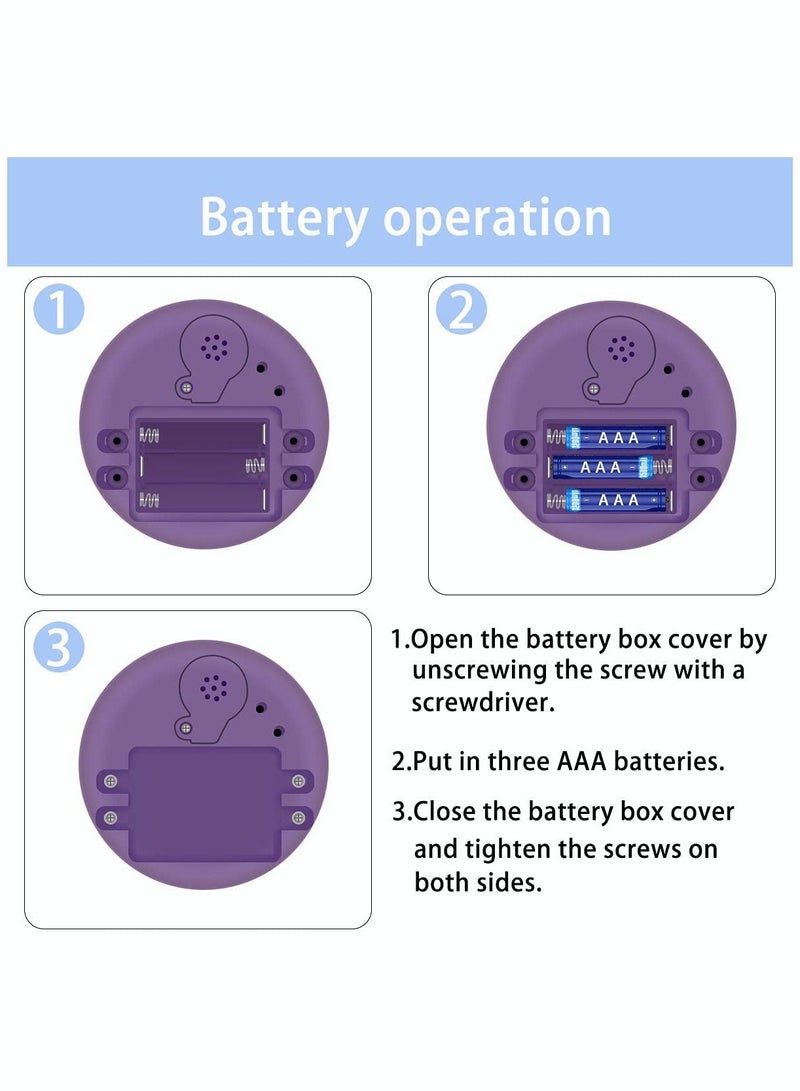 Battery operation

1

2

AAA

AAA

AAA

3

1.Open the battery box cover by unscrewing the screw with a screwdriver.

2.Put in three AAA batteries.

3.Close the battery box cover and tighten the screws on both sides.