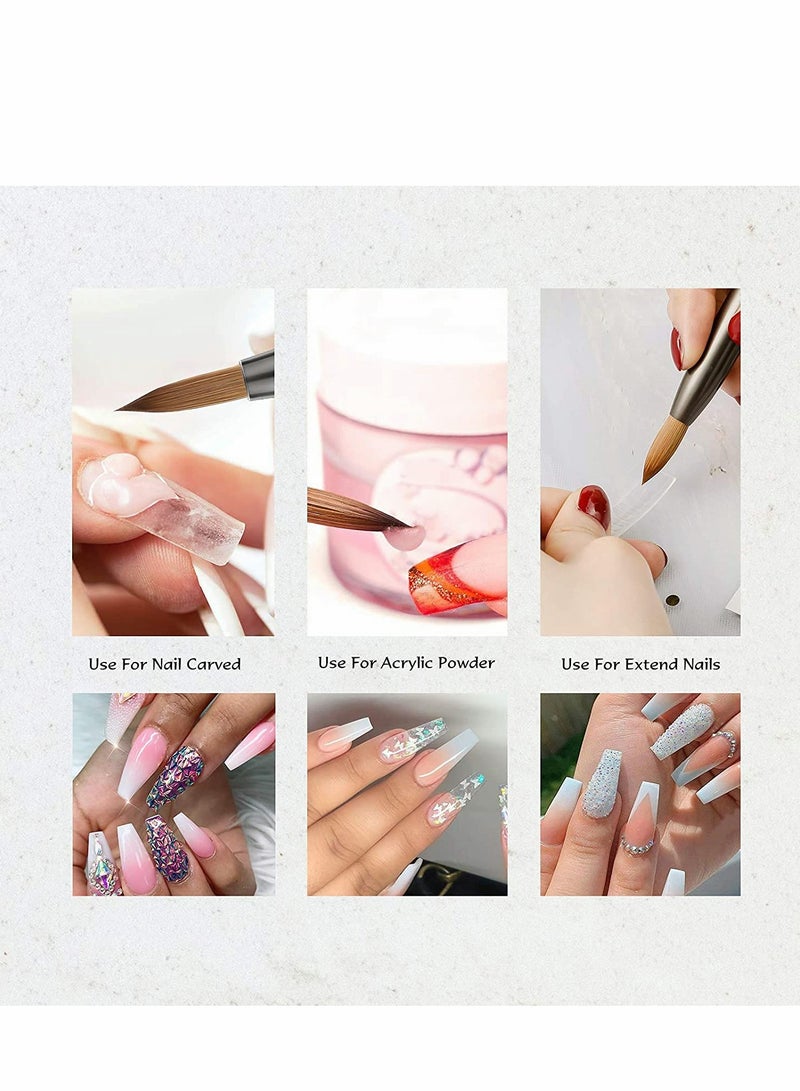 Use For Nail Carved

Use For Acrylic Powder

Use For Extend Nails