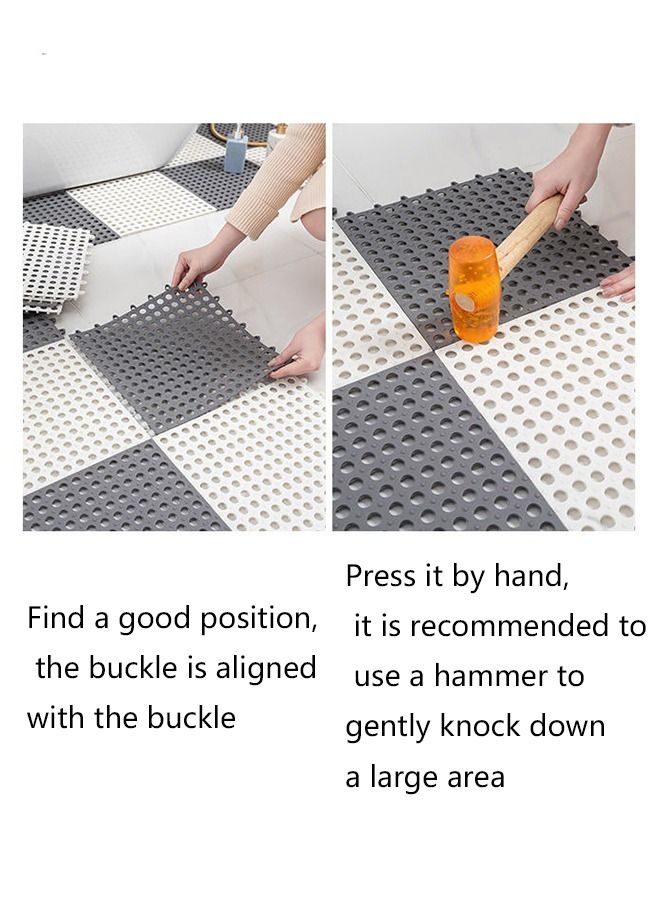 Find a good position, the buckle is aligned with the buckle

Press it by hand, it is recommended to use a hammer to gently knock down a large area