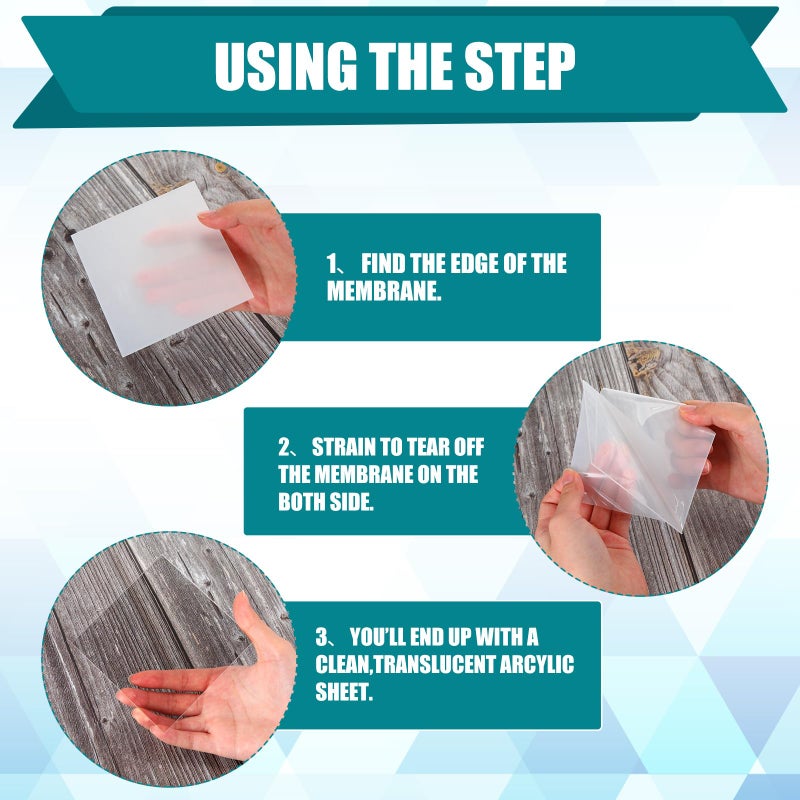 USING THE STEP

1、 FIND THE EDGE OF THE MEMBRANE.

2、 STRAIN TO TEAR OFF THE MEMBRANE ON THE BOTH SIDE.

3、 YOU'LL END UP WITH A CLEAN,TRANSLUCENT ARCYLIC SHEET.