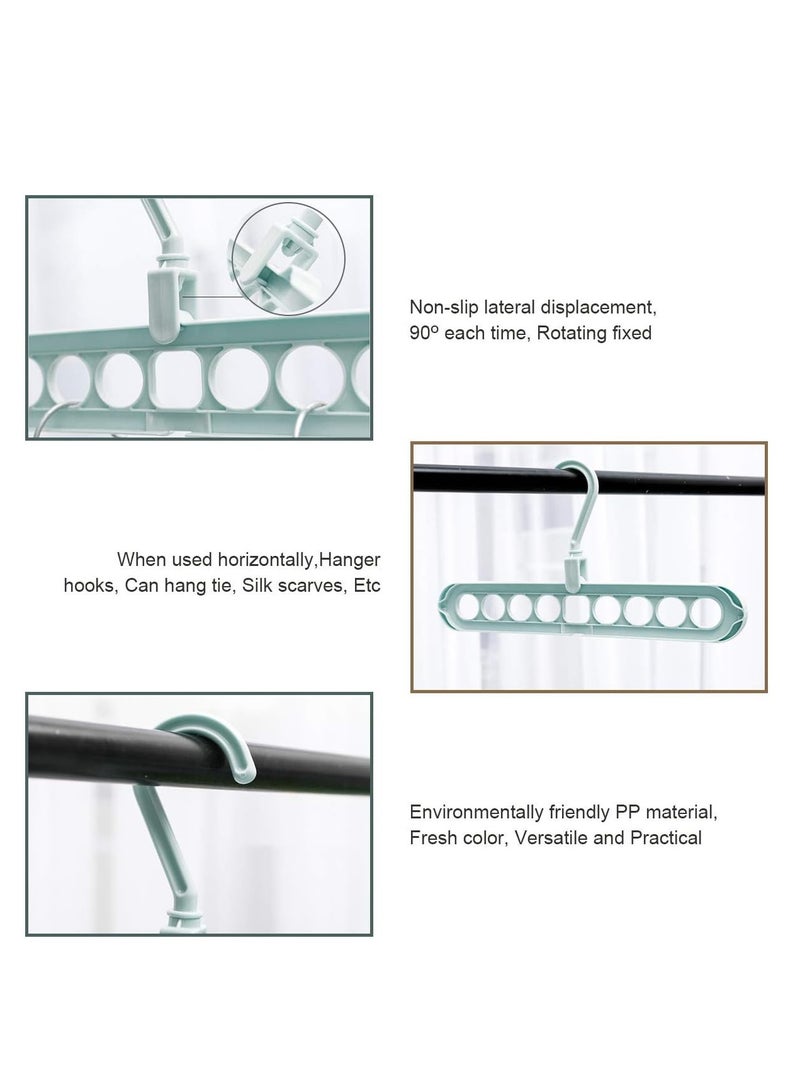 Non-slip lateral displacement, 90º each time, Rotating fixed

When used horizontally,Hanger hooks, Can hang tie, Silk scarves, Etc

Environmentally friendly PP material, Fresh color, Versatile and Practical