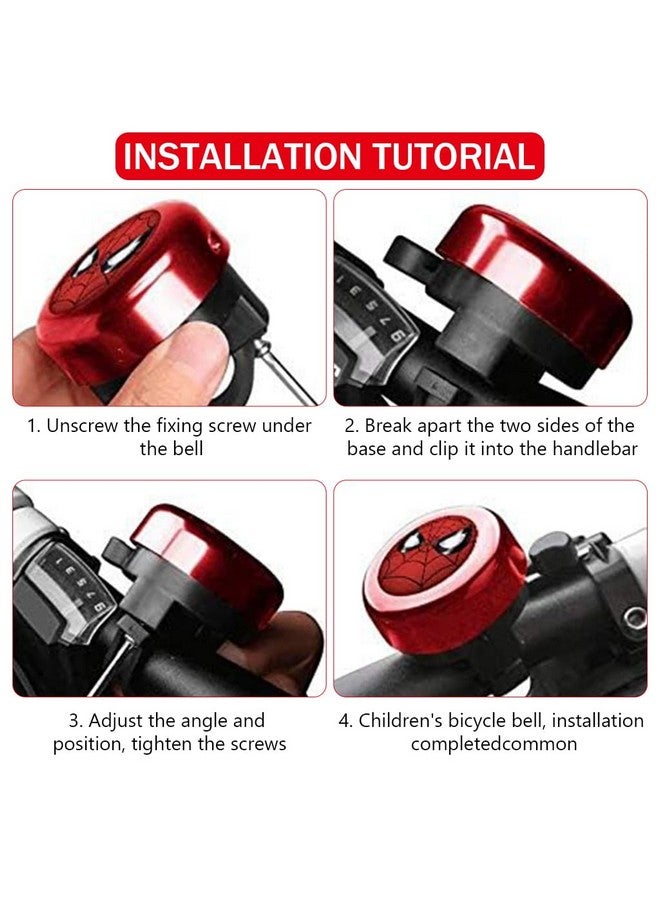 INSTALLATION TUTORIAL

1. Unscrew the fixing screw under the bell

2. Break apart the two sides of the base and clip it into the handlebar

3. Adjust the angle and position, tighten the screws

4. Children's bicycle bell, installation completedcommon