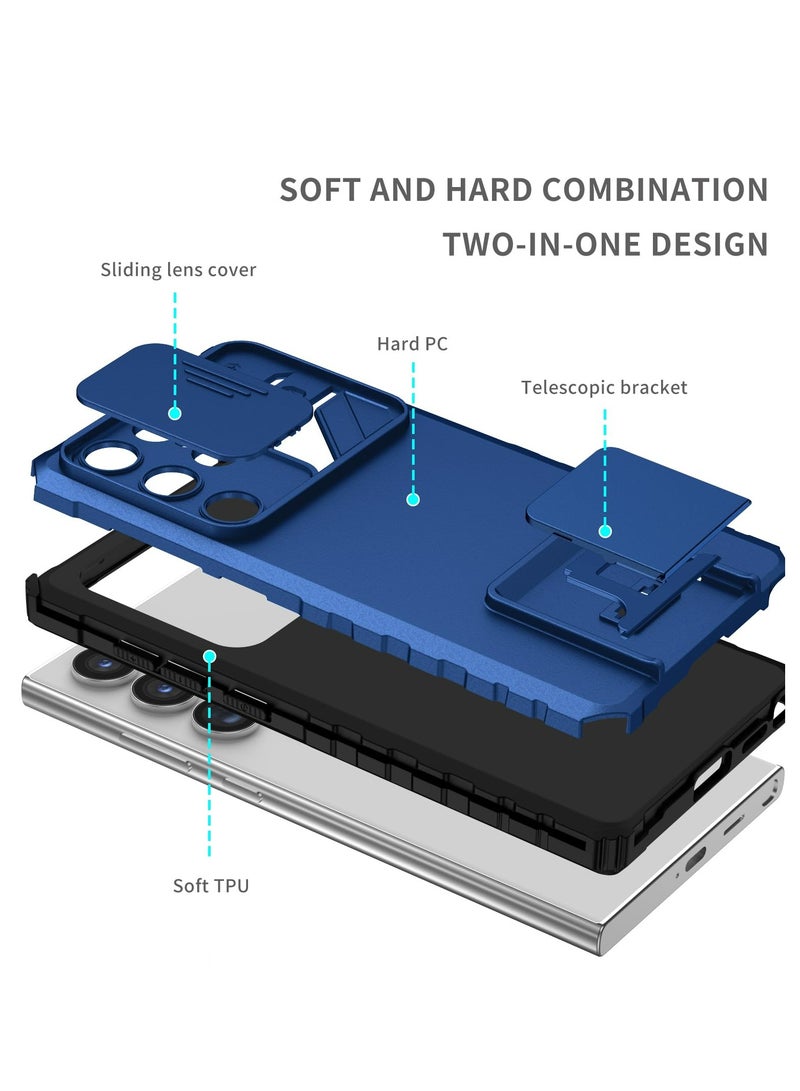 SOFT AND HARD COMBINATION
TWO-IN-ONE DESIGN

Sliding lens cover

Hard PC

Telescopic bracket

Soft TPU