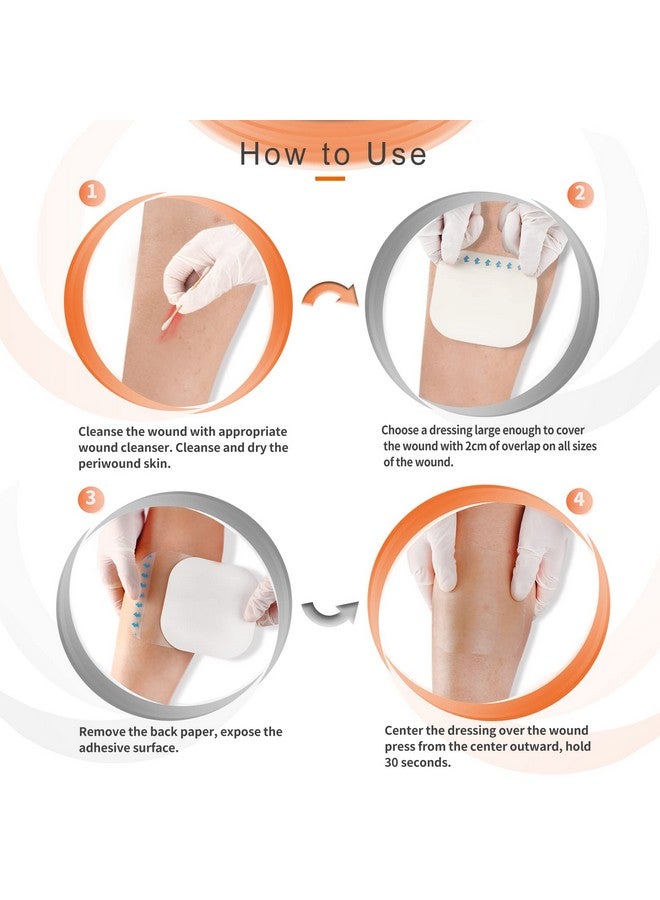 How to Use

1

Cleanse the wound with appropriate wound cleanser. Cleanse and dry the periwound skin.

2

Choose a dressing large enough to cover the wound with 2cm of overlap on all sizes of the wound.

3

Remove the back paper, expose the adhesive surface.

4

Center the dressing over the wound press from the center outward, hold 30 seconds.