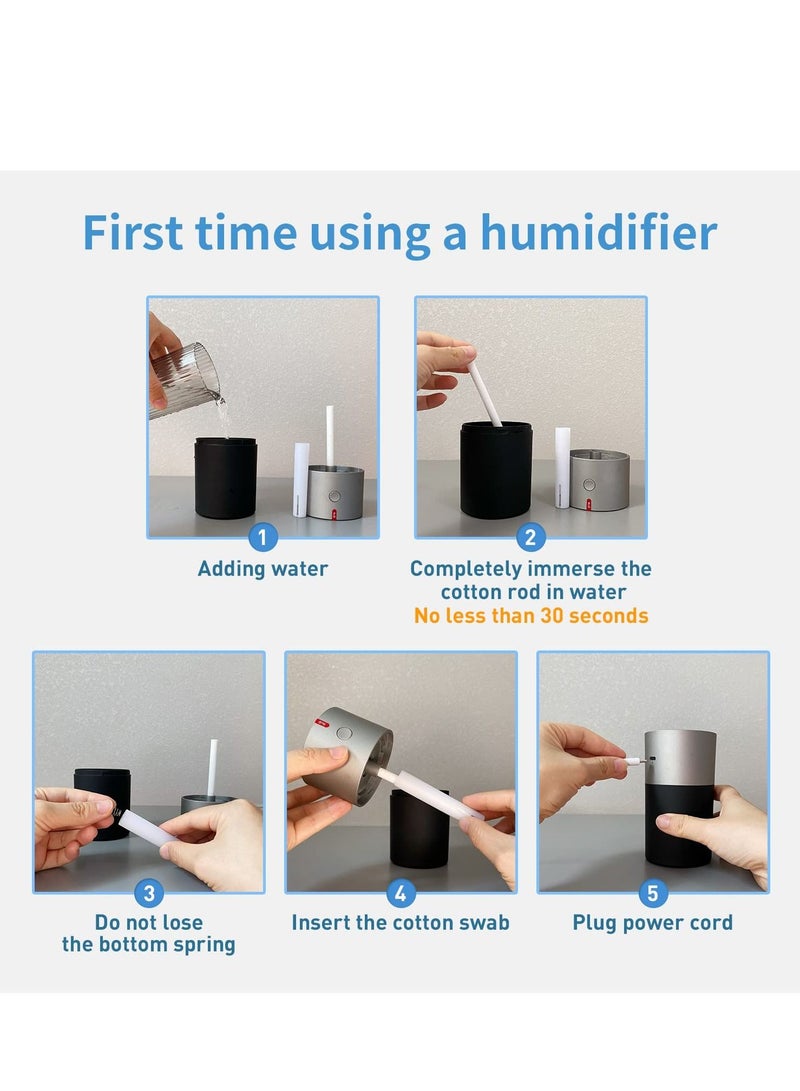 First time using a humidifier

1
Adding water

2
Completely immerse the cotton rod in water
No less than 30 seconds

3
Do not lose the bottom spring

4
Insert the cotton swab

5
Plug power cord