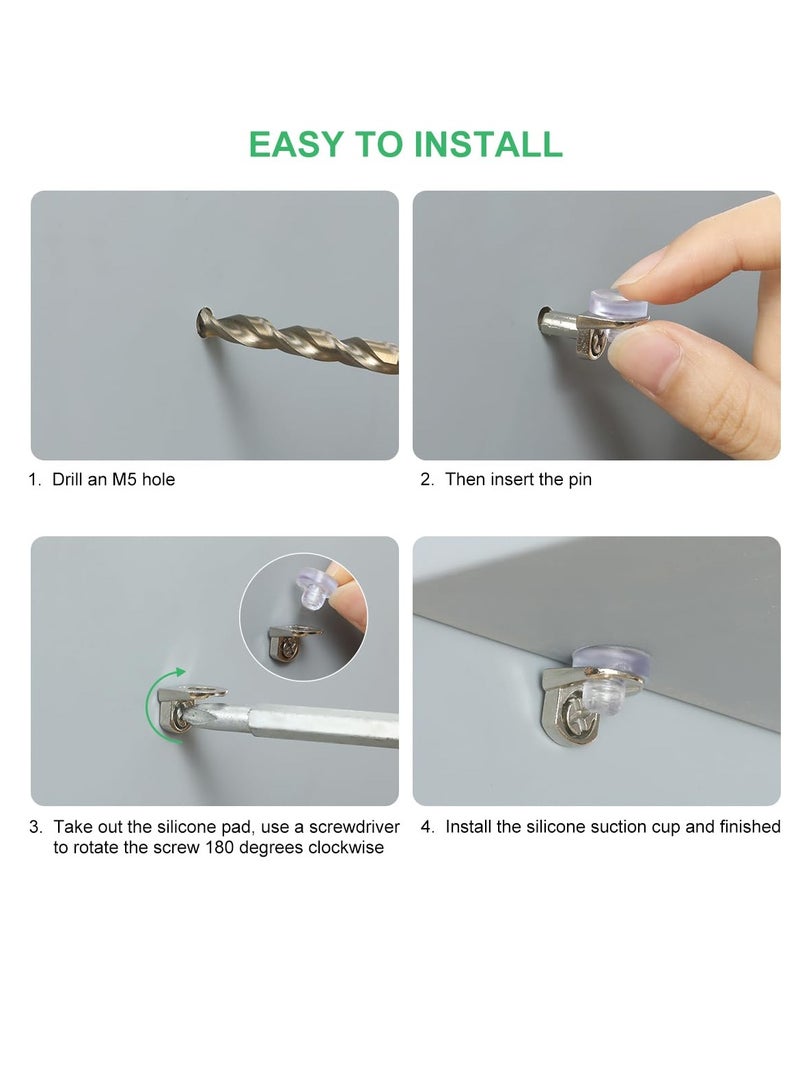 EASY TO INSTALL

1. Drill an M5 hole

2. Then insert the pin

3. Take out the silicone pad, use a screwdriver to rotate the screw 180 degrees clockwise

4. Install the silicone suction cup and finished