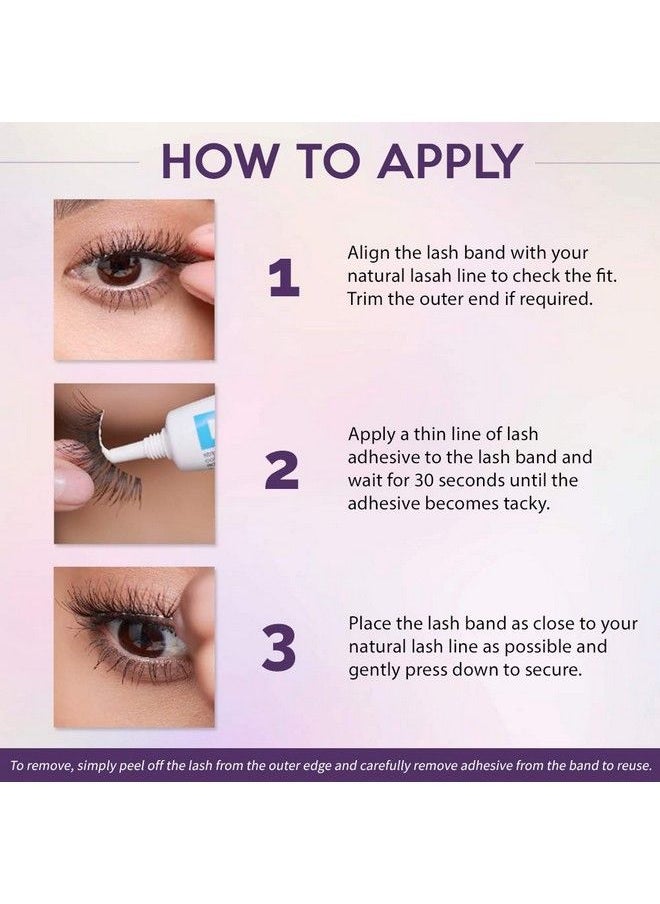 HOW TO APPLY

1

Align the lash band with your natural lasah line to check the fit. Trim the outer end if required.

2

Apply a thin line of lash adhesive to the lash band and wait for 30 seconds until the adhesive becomes tacky.

3

Place the lash band as close to your natural lash line as possible and gently press down to secure.

To remove, simply peel off the lash from the outer edge and carefully remove adhesive from the band to reuse.