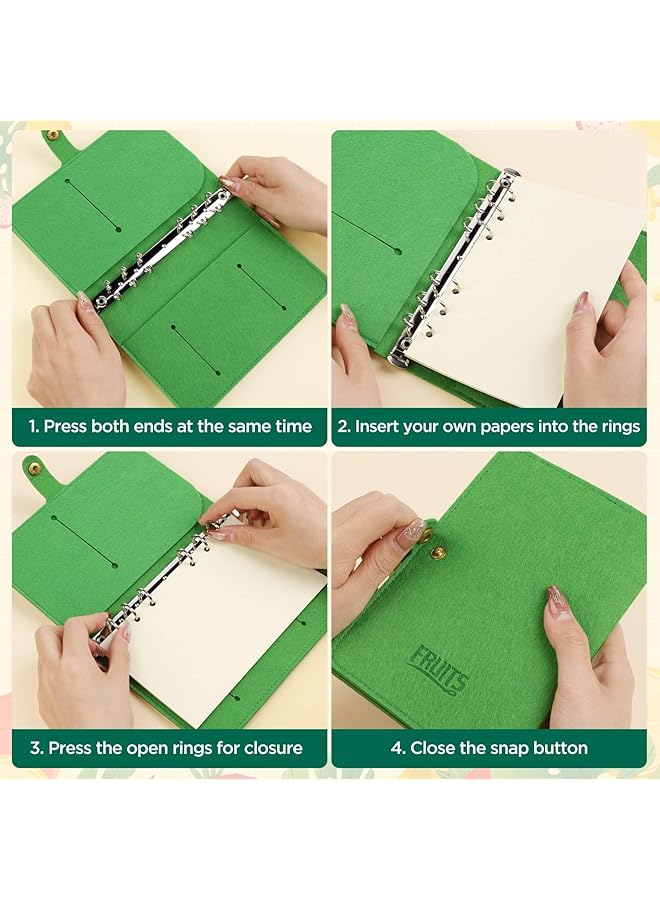 1. Press both ends at the same time

2. Insert your own papers into the rings

3. Press the open rings for closure

FRUITS

4. Close the snap button