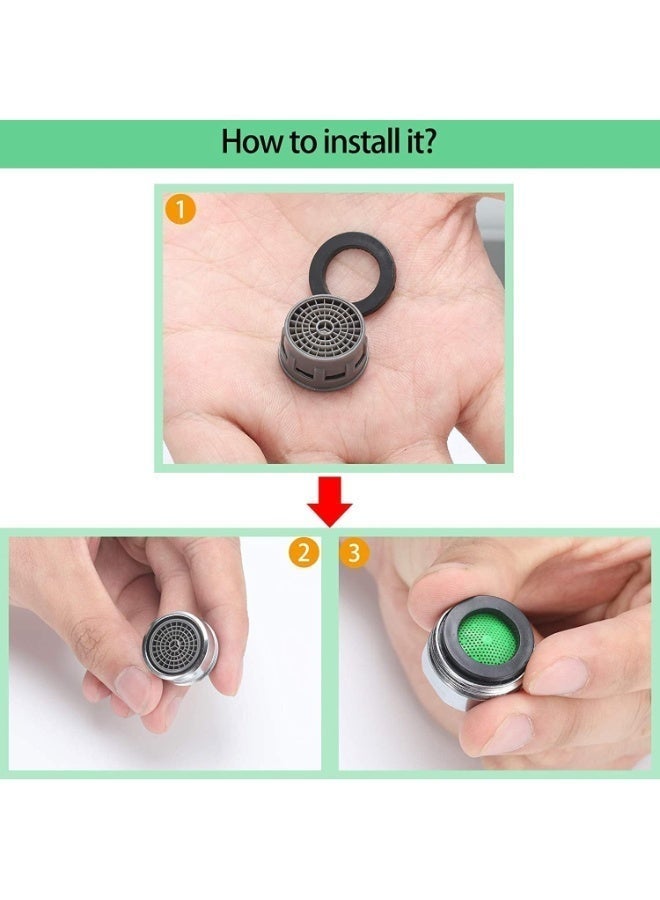 How to install it?

1

2

3