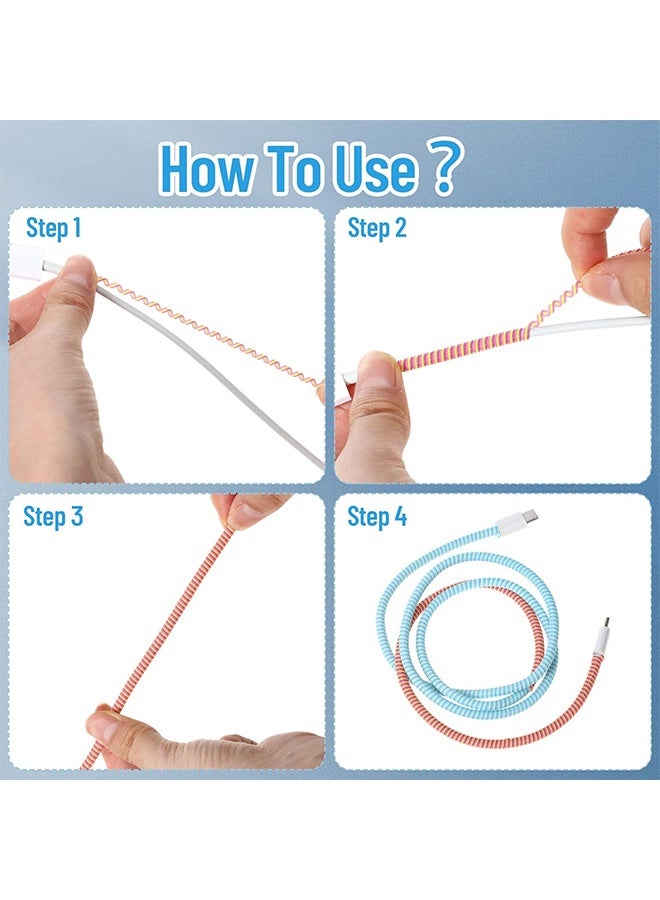 How To Use ?

Step 1

Step 2

Step 3

Step 4