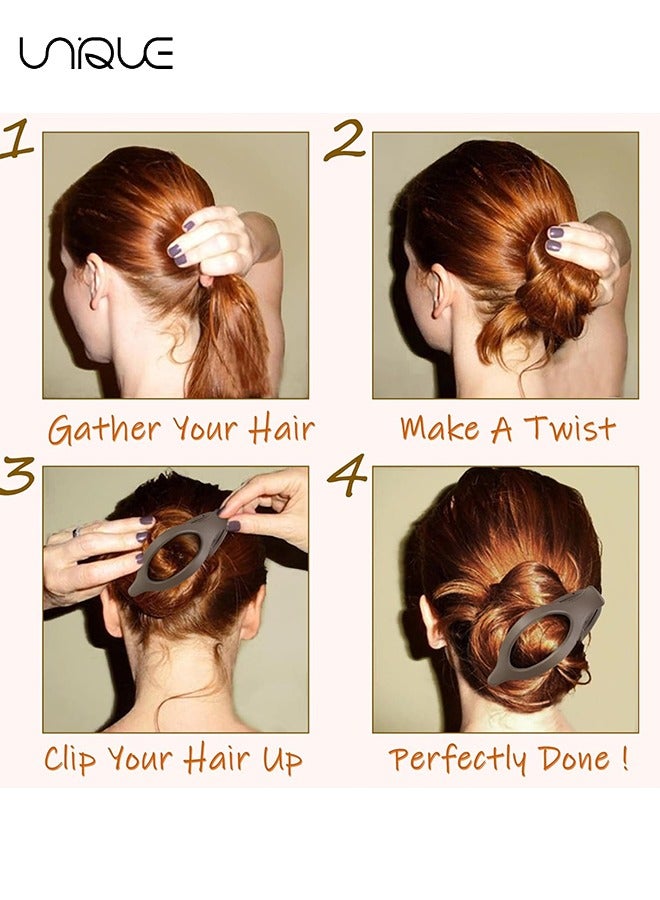 UNIQUE

1
Gather Your Hair

2
Make A Twist

3
Clip Your Hair Up

4
Perfectly Done !