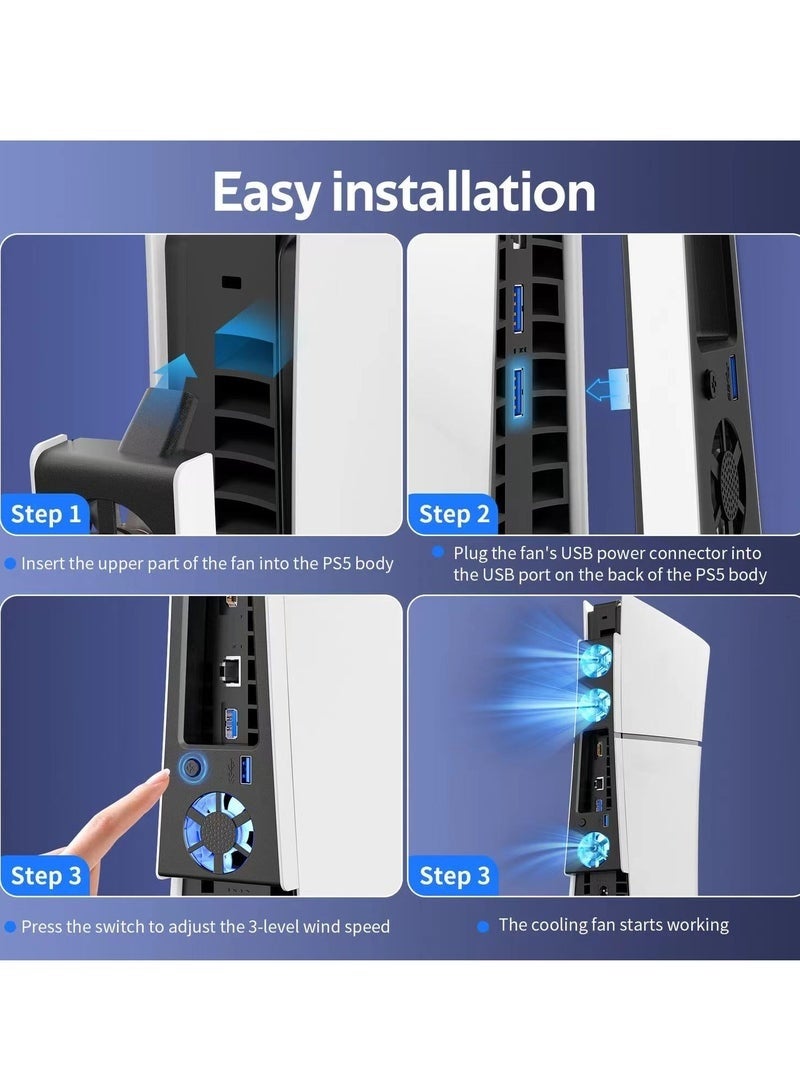 Easy installation

Step 1

Insert the upper part of the fan into the PS5 body

Step 2

Plug the fan's USB power connector into the USB port on the back of the PS5 body

Step 3

Press the switch to adjust the 3-level wind speed

Step 3

The cooling fan starts working