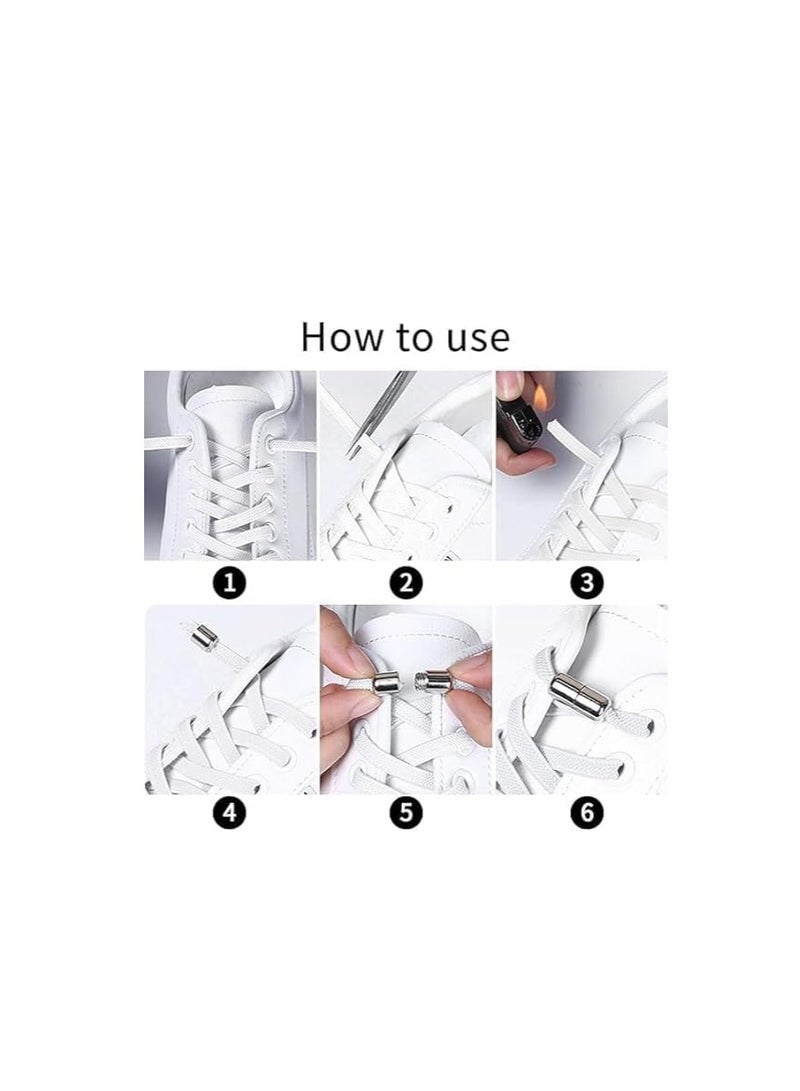 How to use

1
2
3
4
5
6