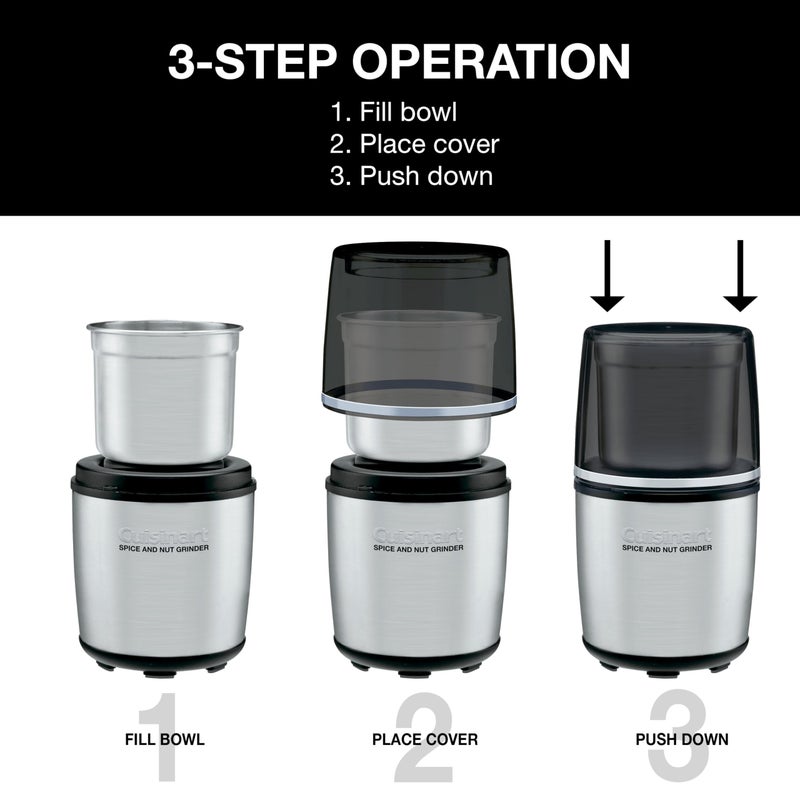 3-STEP OPERATION
1. Fill bowl
2. Place cover
3. Push down

Cuisinart
SPICE AND NUT GRINDER

Cuisinart
SPICE AND NUT GRINDER

Cuisinart
SPICE AND NUT GRINDER

1
FILL BOWL

2
PLACE COVER

3
PUSH DOWN