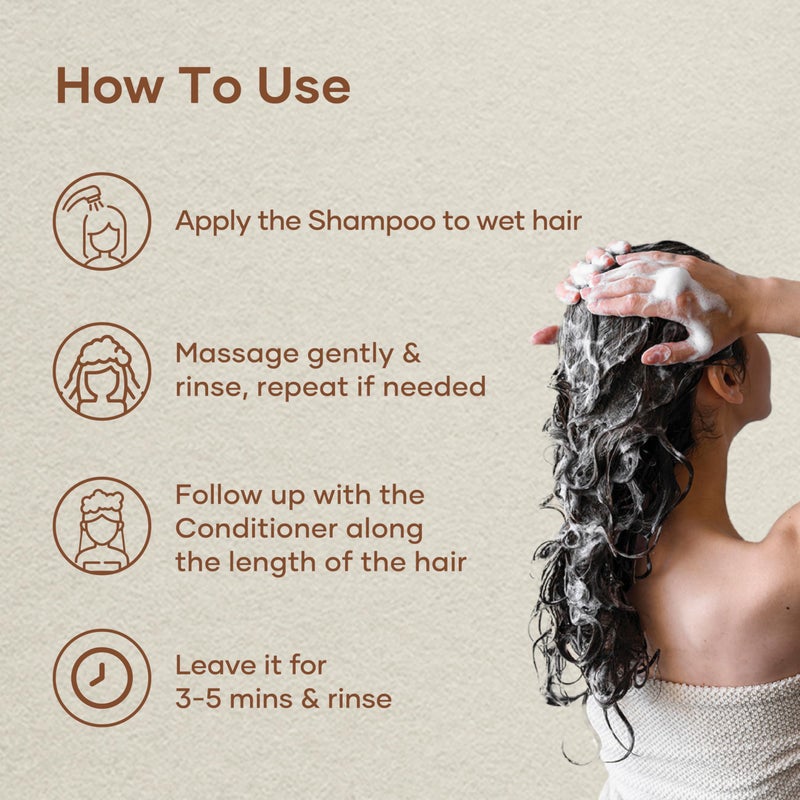 How To Use

Apply the Shampoo to wet hair

Massage gently & rinse, repeat if needed

Follow up with the Conditioner along the length of the hair

Leave it for 3-5 mins & rinse