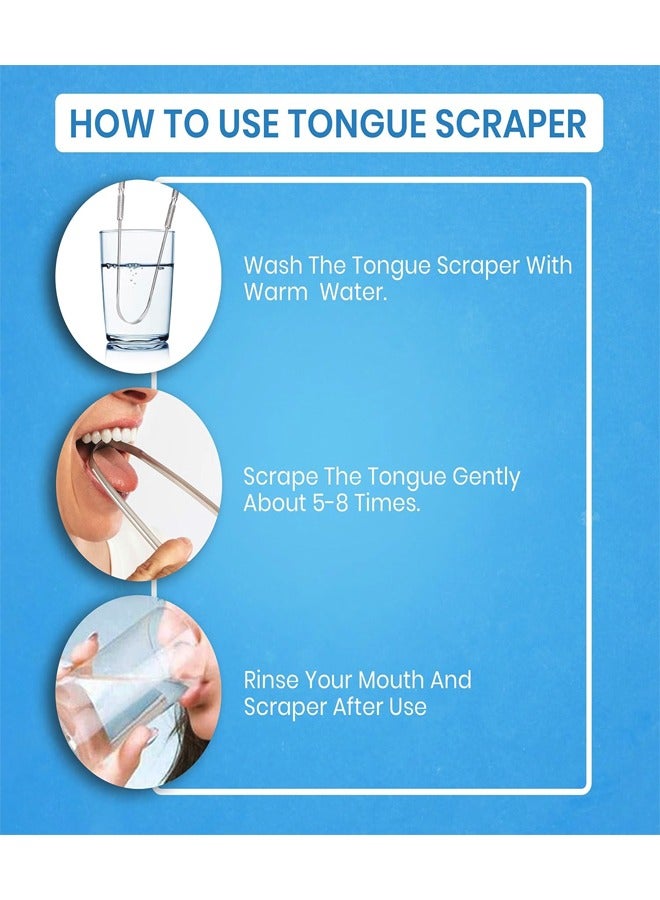 HOW TO USE TONGUE SCRAPER

Wash The Tongue Scraper With Warm Water.

Scrape The Tongue Gently About 5-8 Times.

Rinse Your Mouth And Scraper After Use