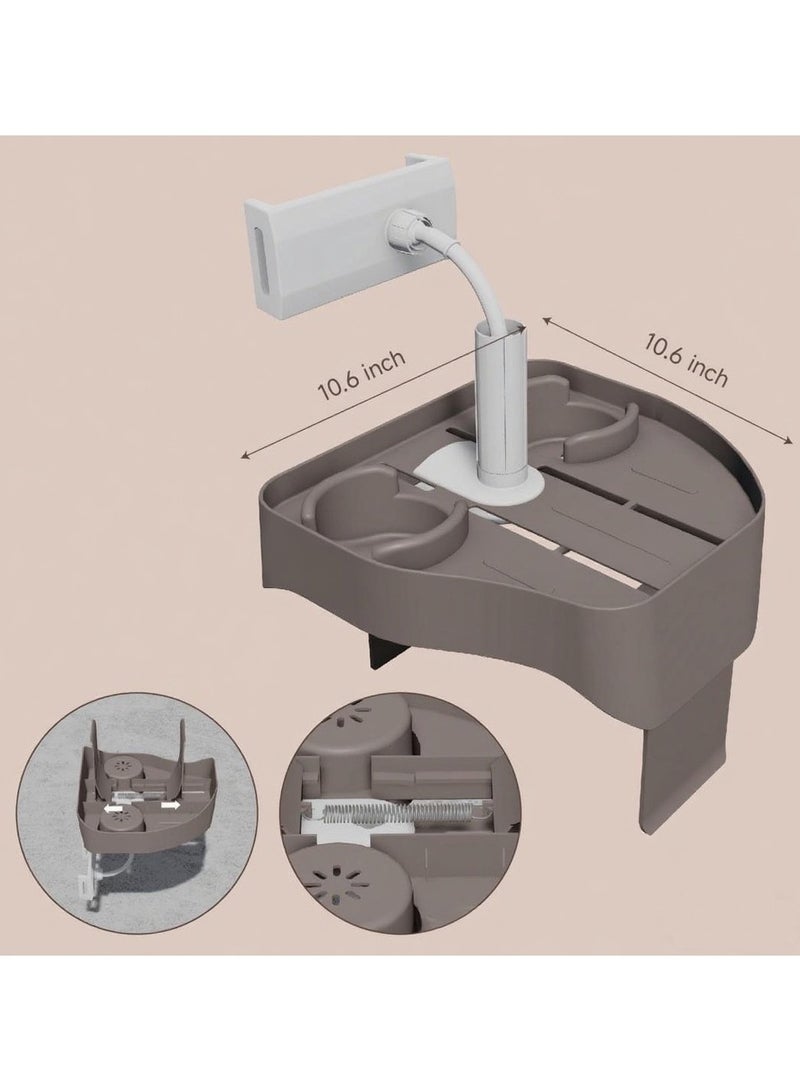 10.6 inch

10.6 inch