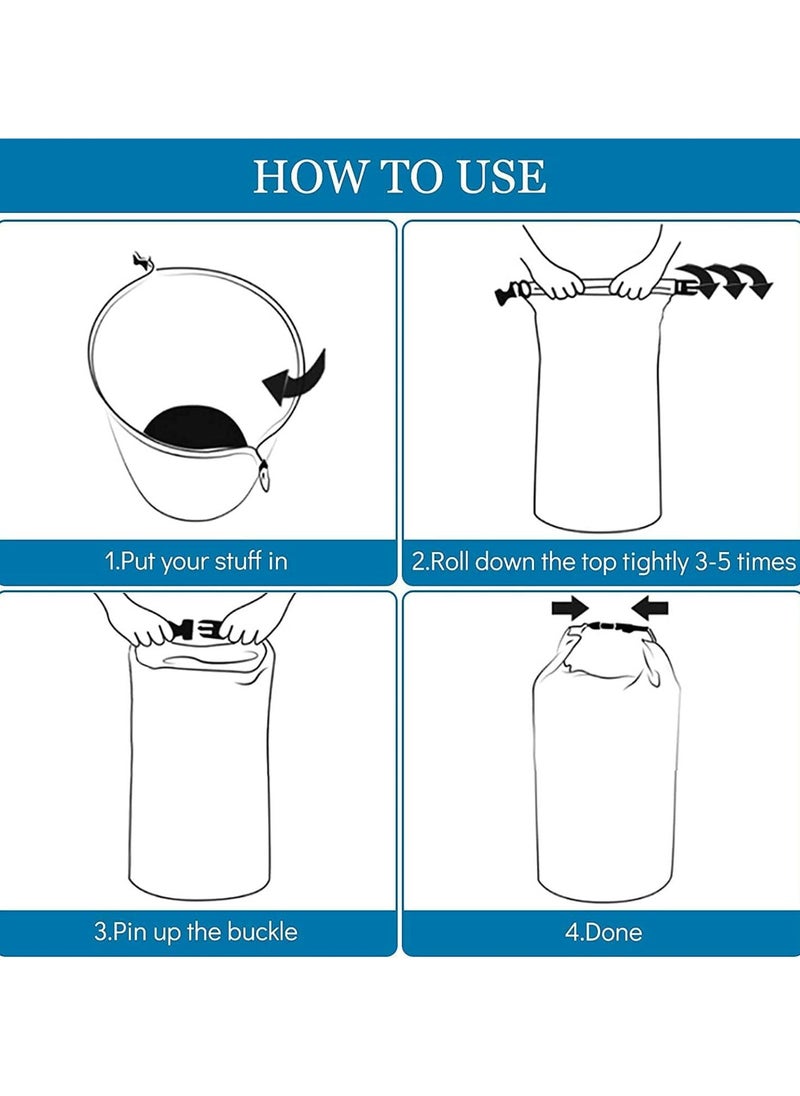 HOW TO USE

1.Put your stuff in

2.Roll down the top tightly 3-5 times

3.Pin up the buckle

4.Done