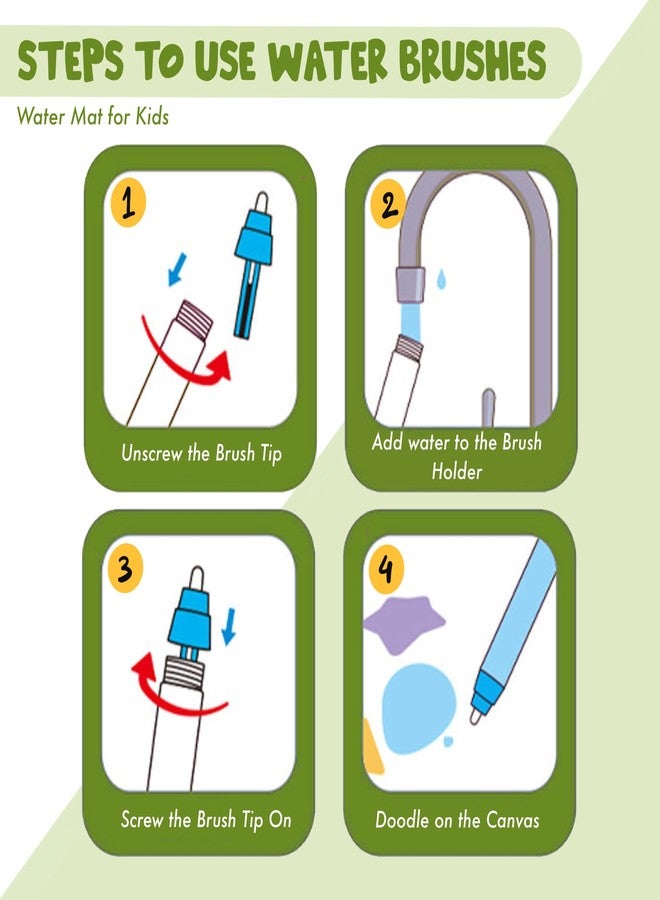 STEPS TO USE WATER BRUSHES

Water Mat for Kids

1

Unscrew the Brush Tip

2

Add water to the Brush Holder

3

Screw the Brush Tip On

4

Doodle on the Canvas