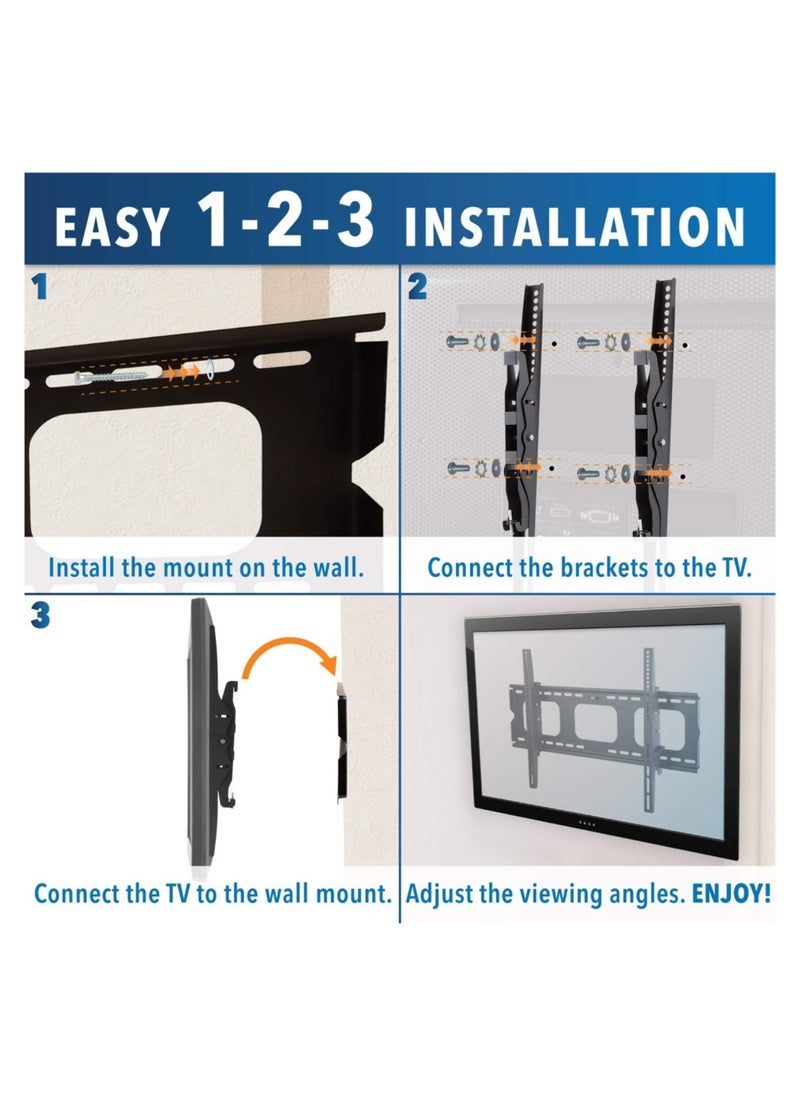 EASY 1-2-3 INSTALLATION

1

Install the mount on the wall.

2

Connect the brackets to the TV.

3

Connect the TV to the wall mount.

Adjust the viewing angles. ENJOY!